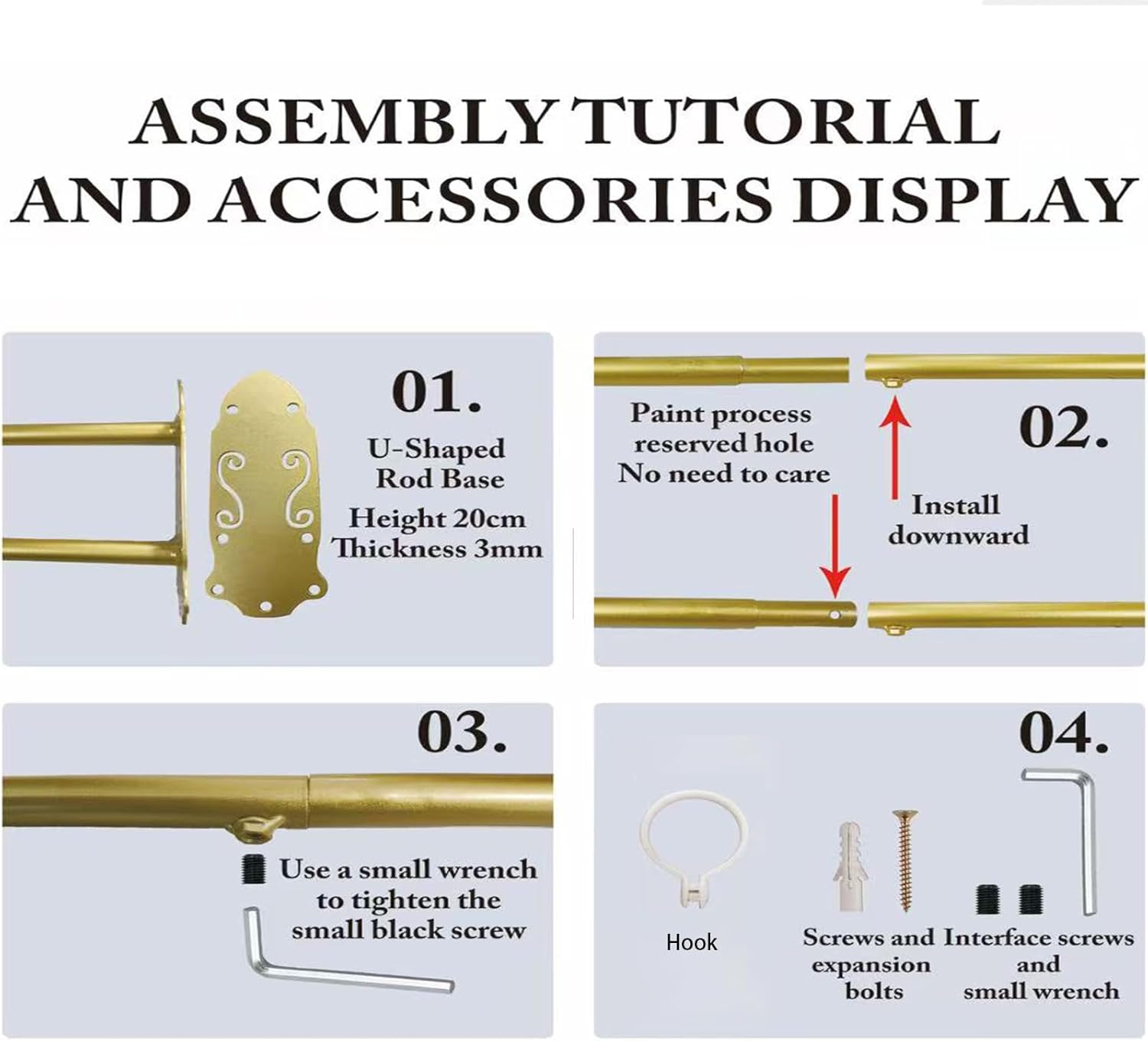 ASSEMBLY TUTORIAL AND ACCESSORIES DISPLAY

01.
U-Shaped Rod Base
Height 20cm
Thickness 3mm

Paint process reserved hole No need to care

02.

Install downward

03.

Use a small wrench to tighten the small black screw

04.

Hook

Screws and expansion bolts

Interface screws and small wrench