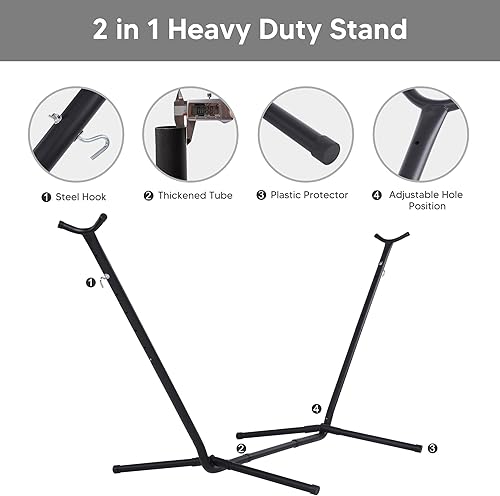 2 in 1 Heavy Duty Stand

❶ Steel Hook

❷ Thickened Tube

❸ Plastic Protector

❹ Adjustable Hole Position

❶

❹

❷

❸