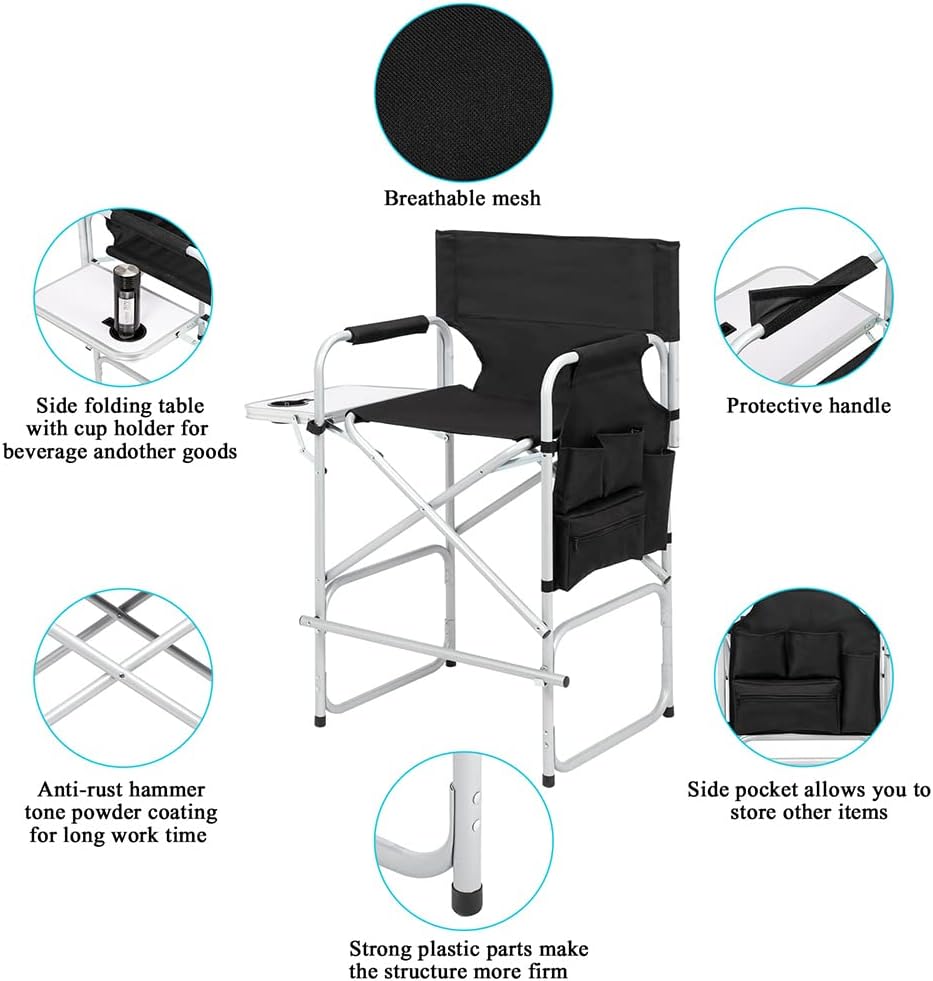 Breathable mesh

Side folding table with cup holder for beverage andother goods

Protective handle

Anti-rust hammer tone powder coating for long work time

Side pocket allows you to store other items

Strong plastic parts make the structure more firm