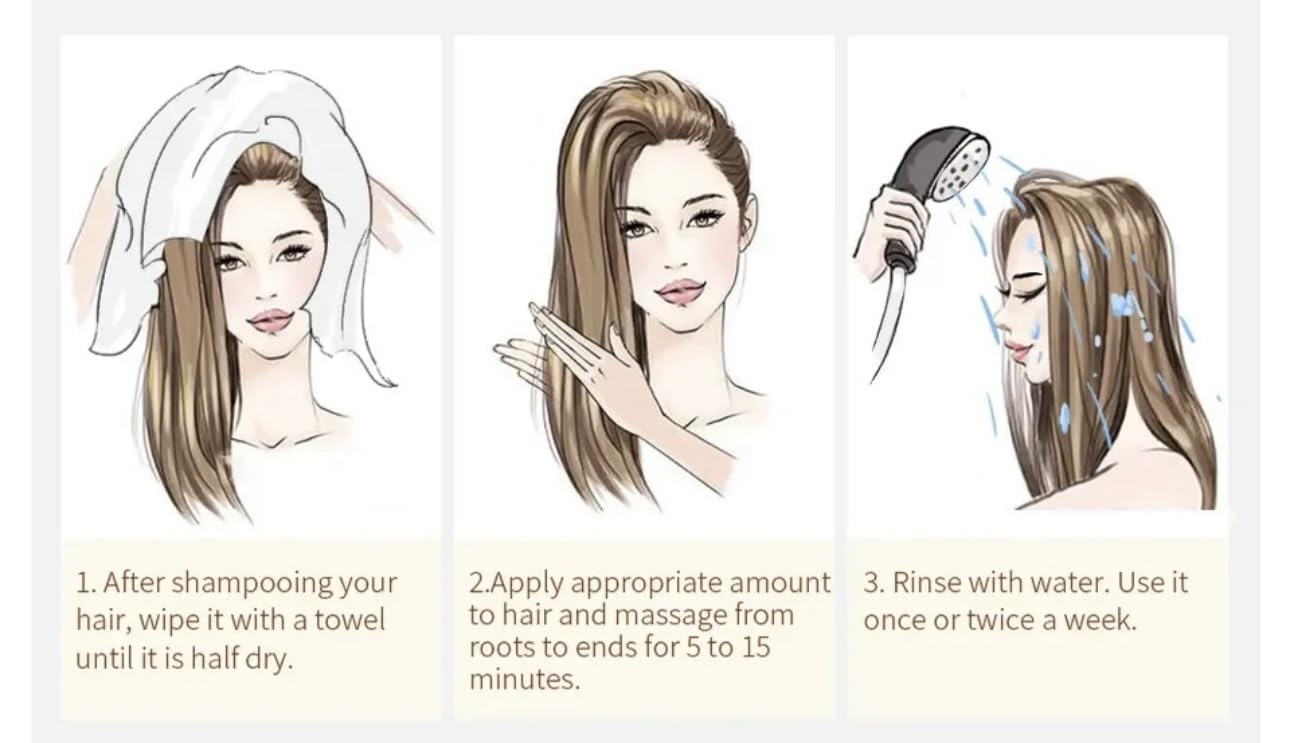 1. After shampooing your hair, wipe it with a towel until it is half dry.

2.Apply appropriate amount to hair and massage from roots to ends for 5 to 15 minutes.

3. Rinse with water. Use it once or twice a week.