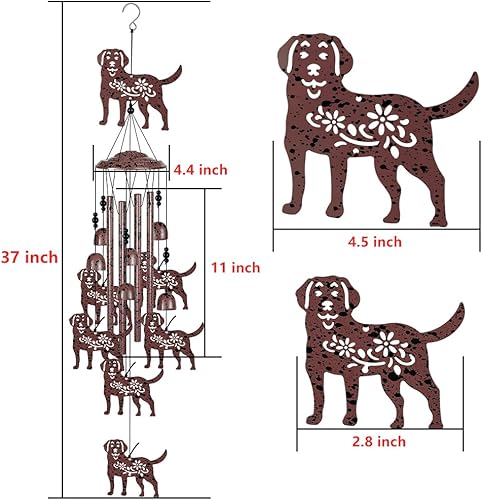 4.4 inch

37 inch

11 inch

4.5 inch

2.8 inch