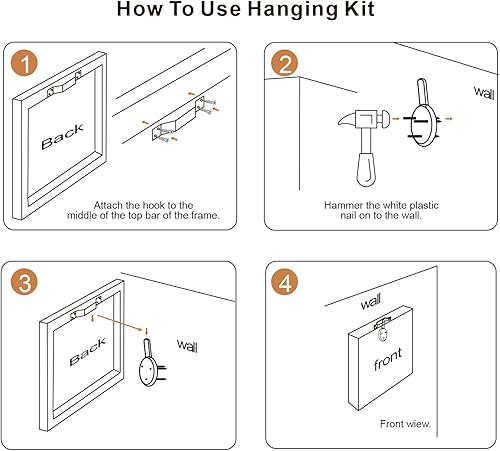 How To Use Hanging Kit

1

Back

Attach the hook to the middle of the top bar of the frame.

2

wall

Hammer the white plastic nail on to the wall.

3

Back

wall

4

wall

front

Front wiew.