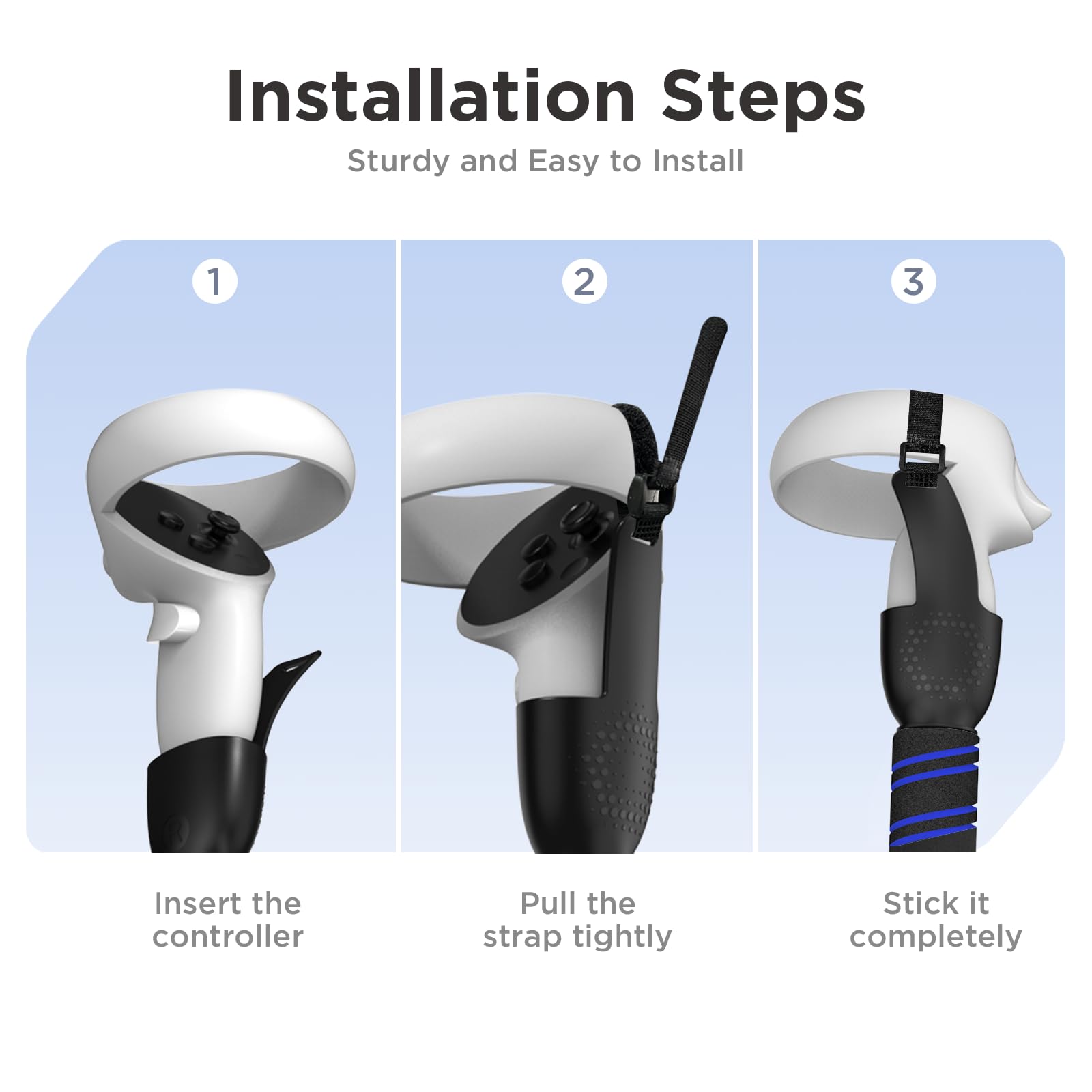 Installation Steps

Sturdy and Easy to Install

1

2

3

Insert the controller

Pull the strap tightly

Stick it completely