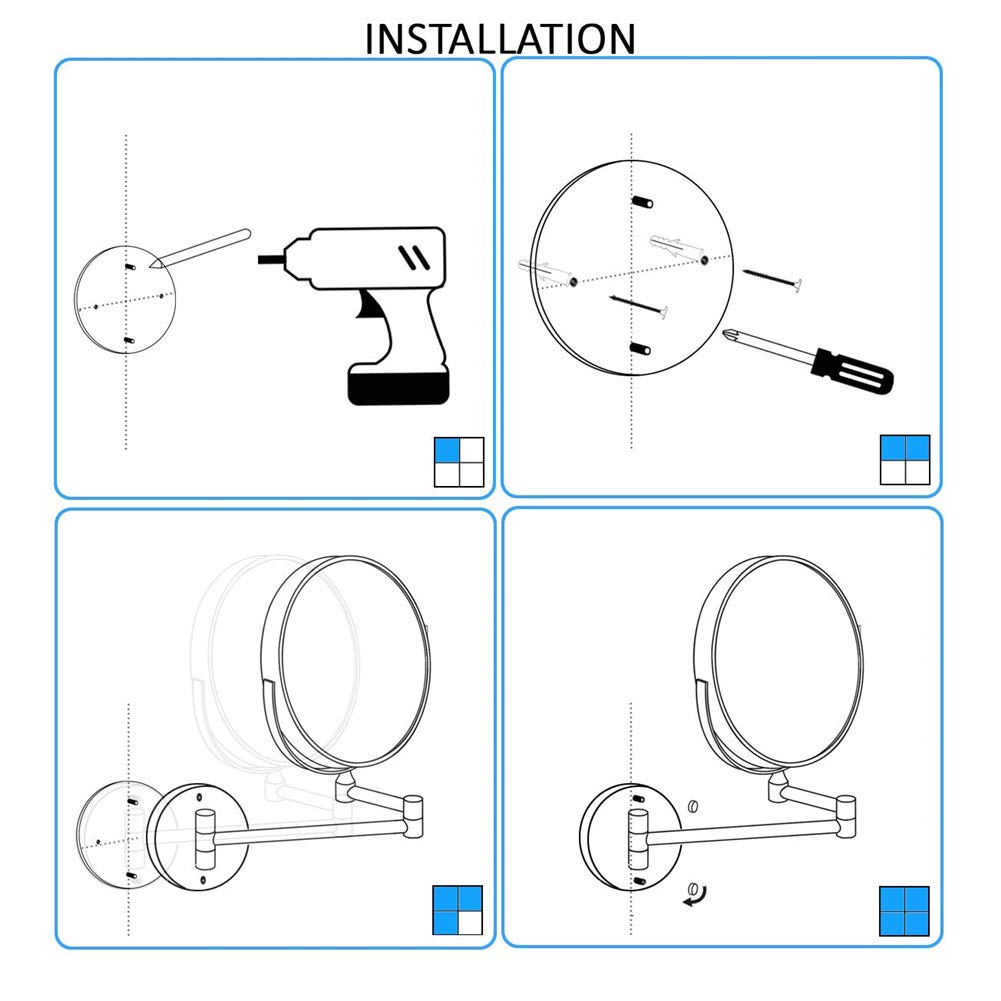 INSTALLATION