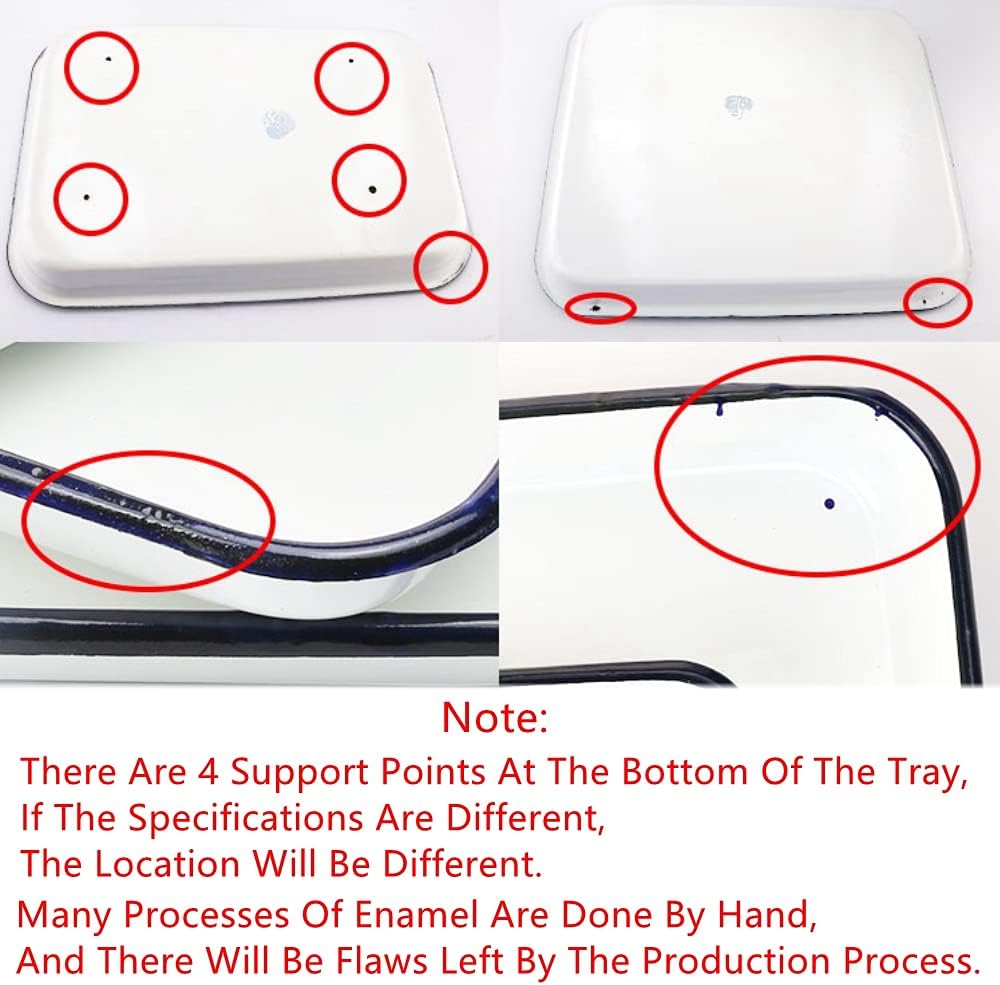 Note:

There Are 4 Support Points At The Bottom Of The Tray, If The Specifications Are Different, The Location Will Be Different.

Many Processes Of Enamel Are Done By Hand, And There Will Be Flaws Left By The Production Process.