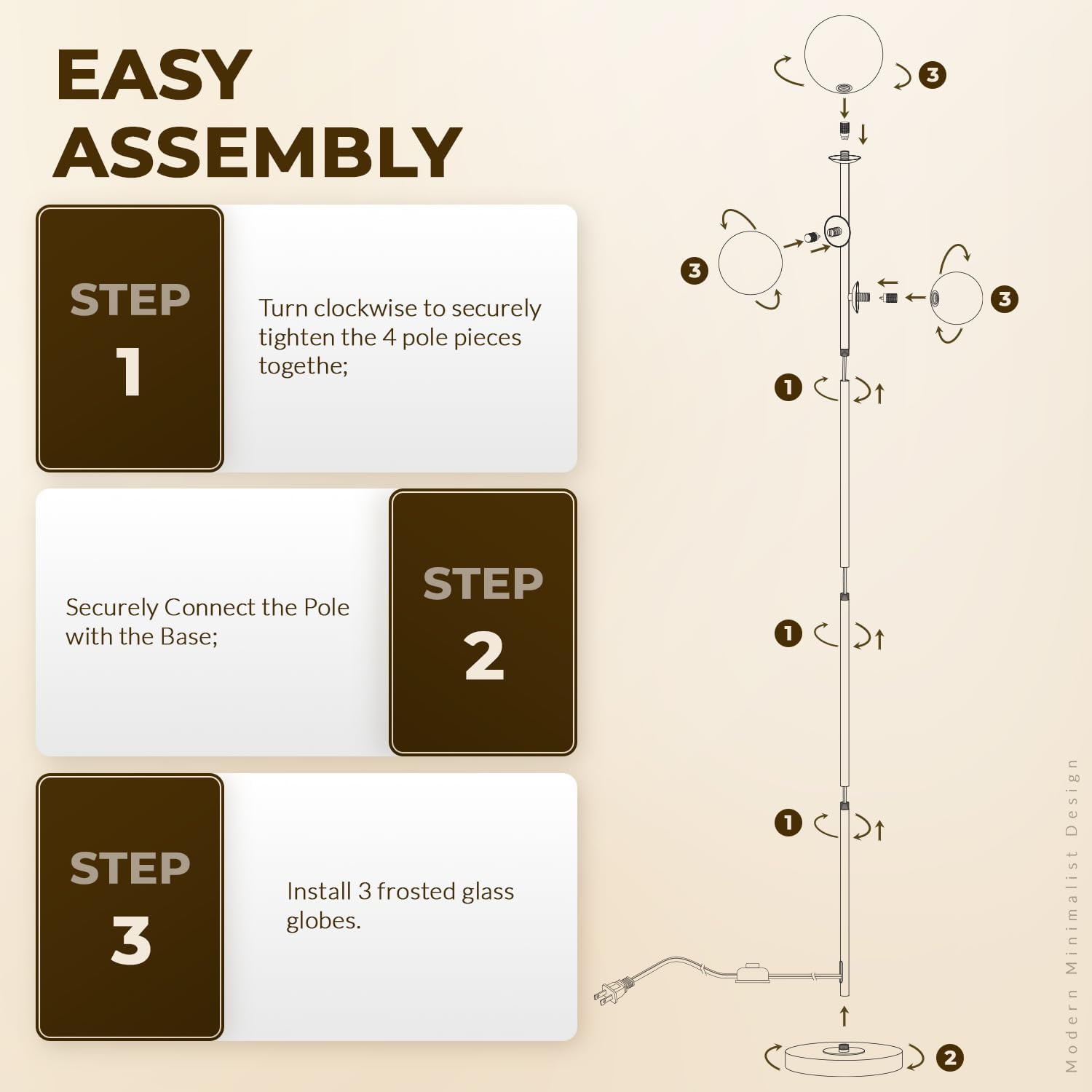 EASY ASSEMBLY

STEP 1

Turn clockwise to securely tighten the 4 pole pieces togethe;

Securely Connect the Pole with the Base;

STEP 2

STEP 3

Install 3 frosted glass globes.

3

3

3

1

1

1

2

Modern Minimalist Design