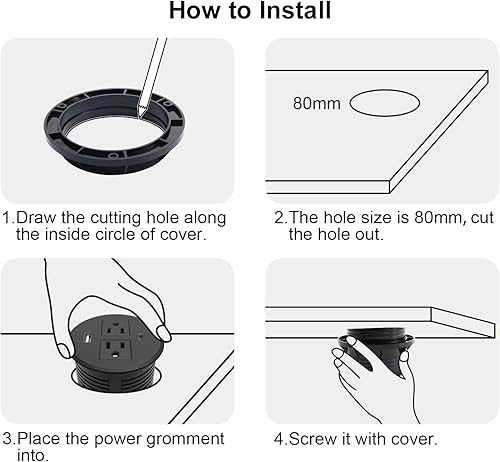 How to Install

80mm

1.Draw the cutting hole along the inside circle of cover.

2.The hole size is 80mm, cut the hole out.

3.Place the power gromment into.

4.Screw it with cover.