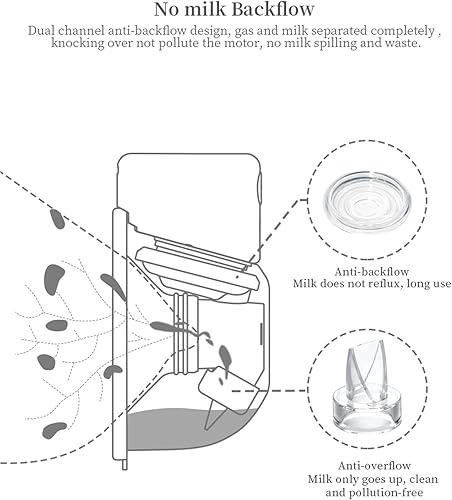 No milk Backflow

Dual channel anti-backflow design, gas and milk separated completely , knocking over not pollute the motor, no milk spilling and waste.

Anti-backflow
Milk does not reflux, long use

Anti-overflow
Milk only goes up, clean and pollution-free