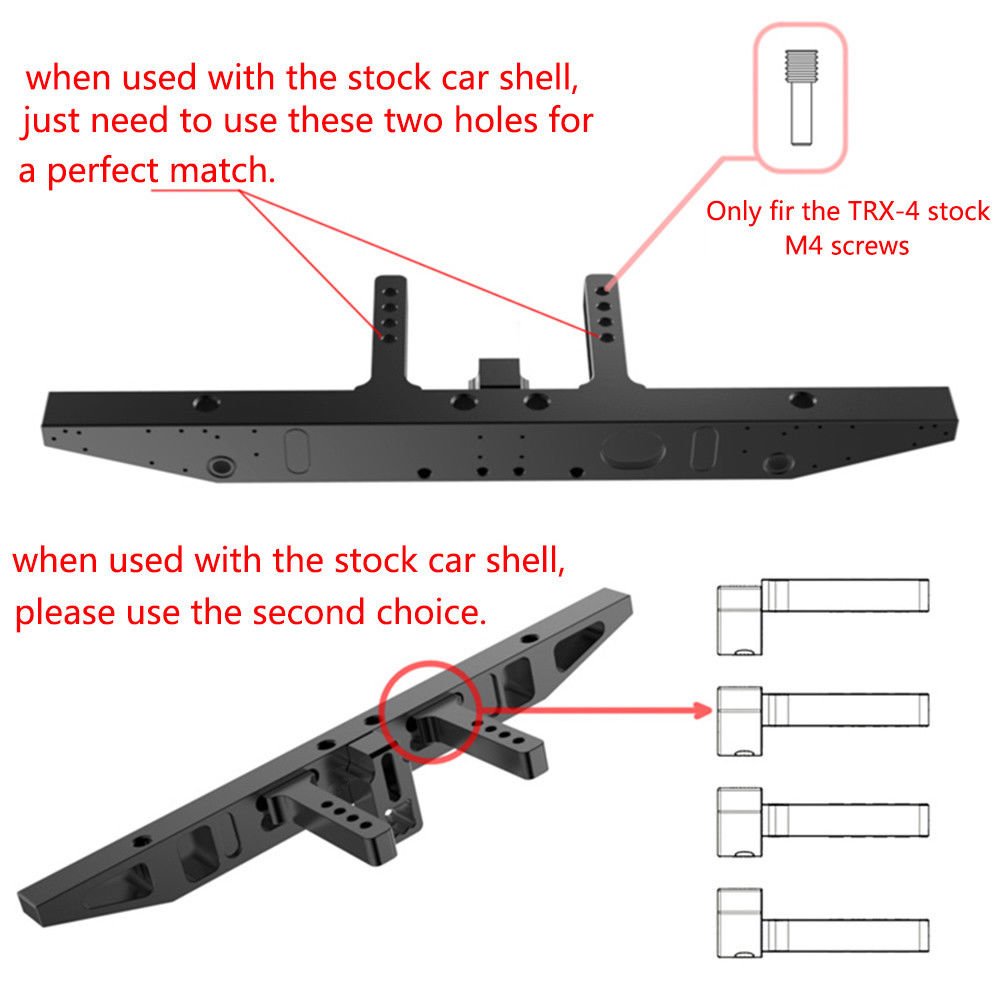 when used with the stock car shell, just need to use these two holes for a perfect match.

Only fir the TRX-4 stock M4 screws

when used with the stock car shell, please use the second choice.