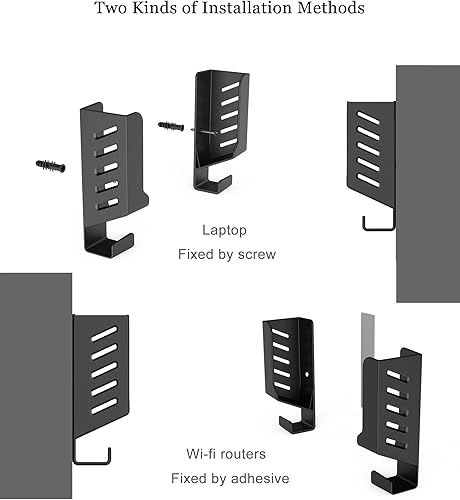 Two Kinds of Installation Methods

Laptop

Fixed by screw

Wi-fi routers

Fixed by adhesive