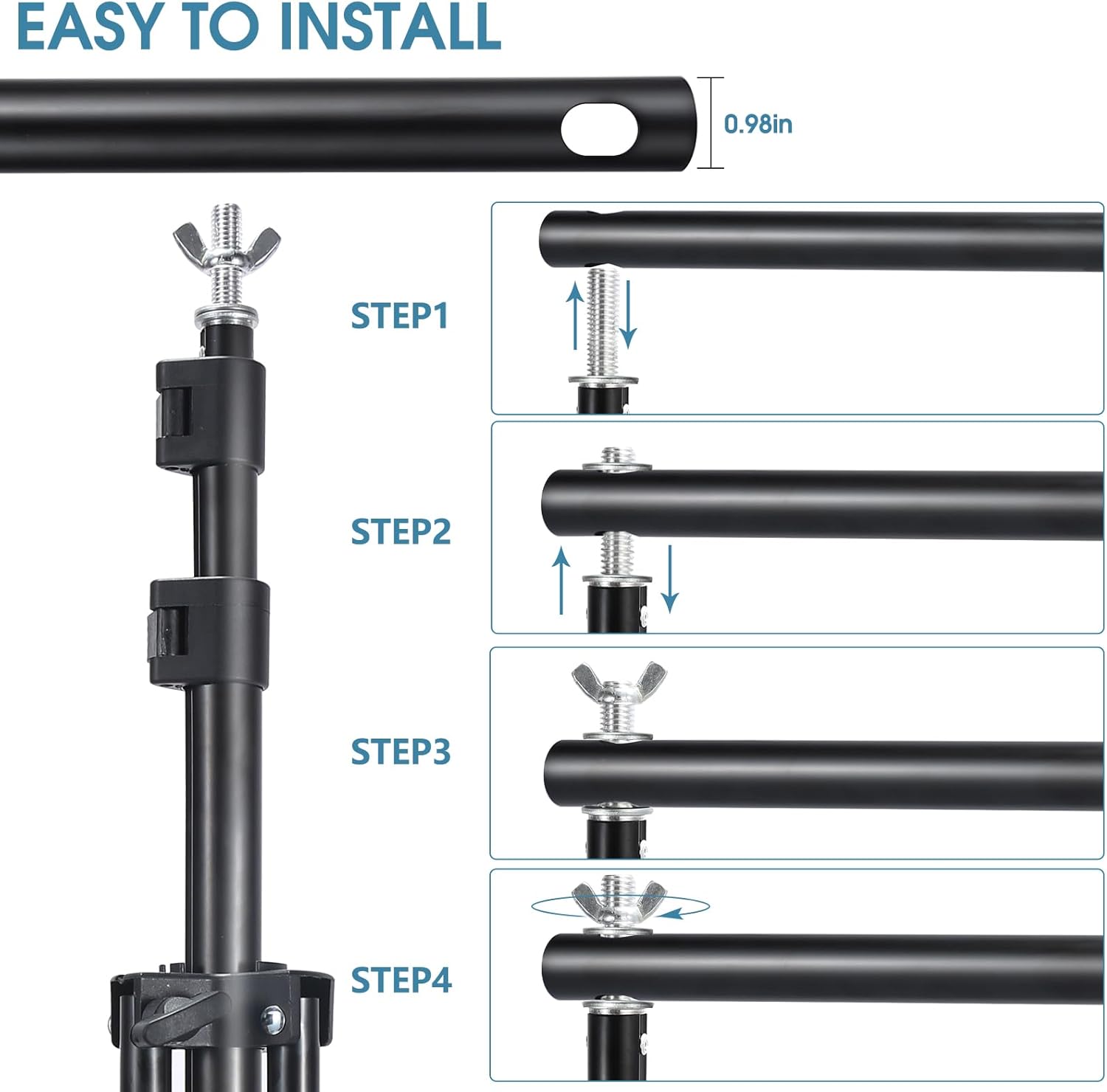 EASY TO INSTALL

0.98in

STEP1

STEP2

STEP3

STEP4