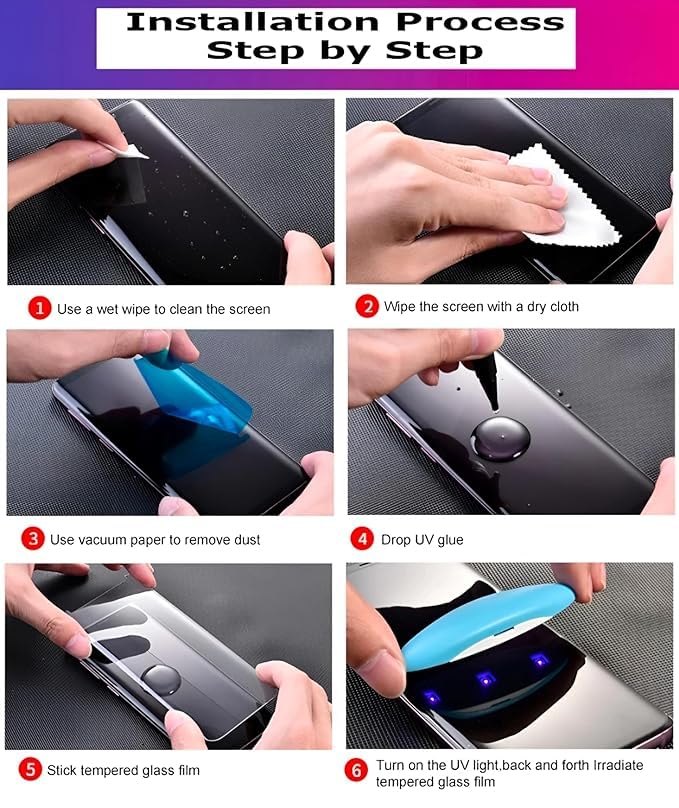 Installation Process
Step by Step

1 Use a wet wipe to clean the screen

2 Wipe the screen with a dry cloth

3 Use vacuum paper to remove dust

4 Drop UV glue

5 Stick tempered glass film

6 Turn on the UV light,back and forth Irradiate tempered glass film