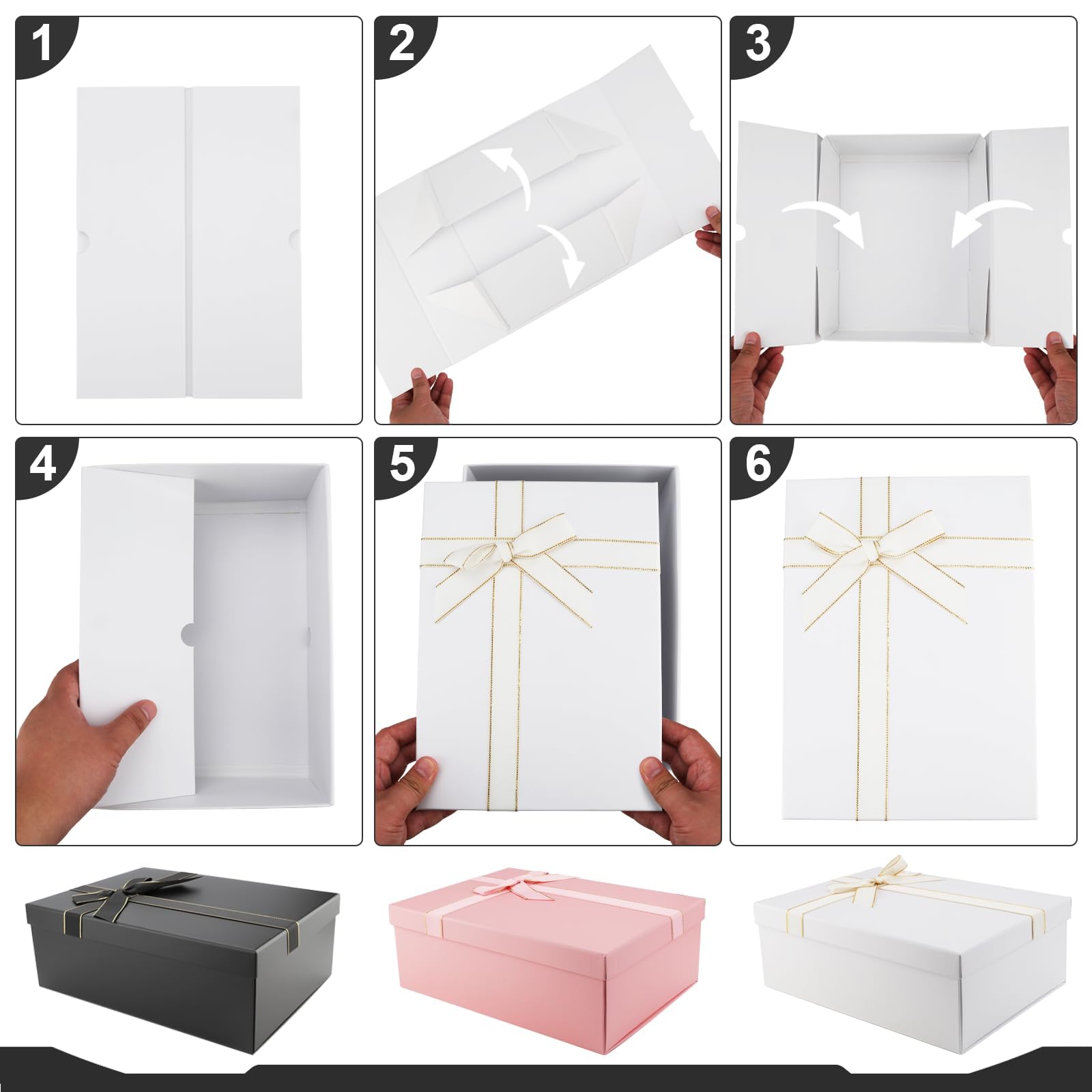 1
2
3
4
5
6