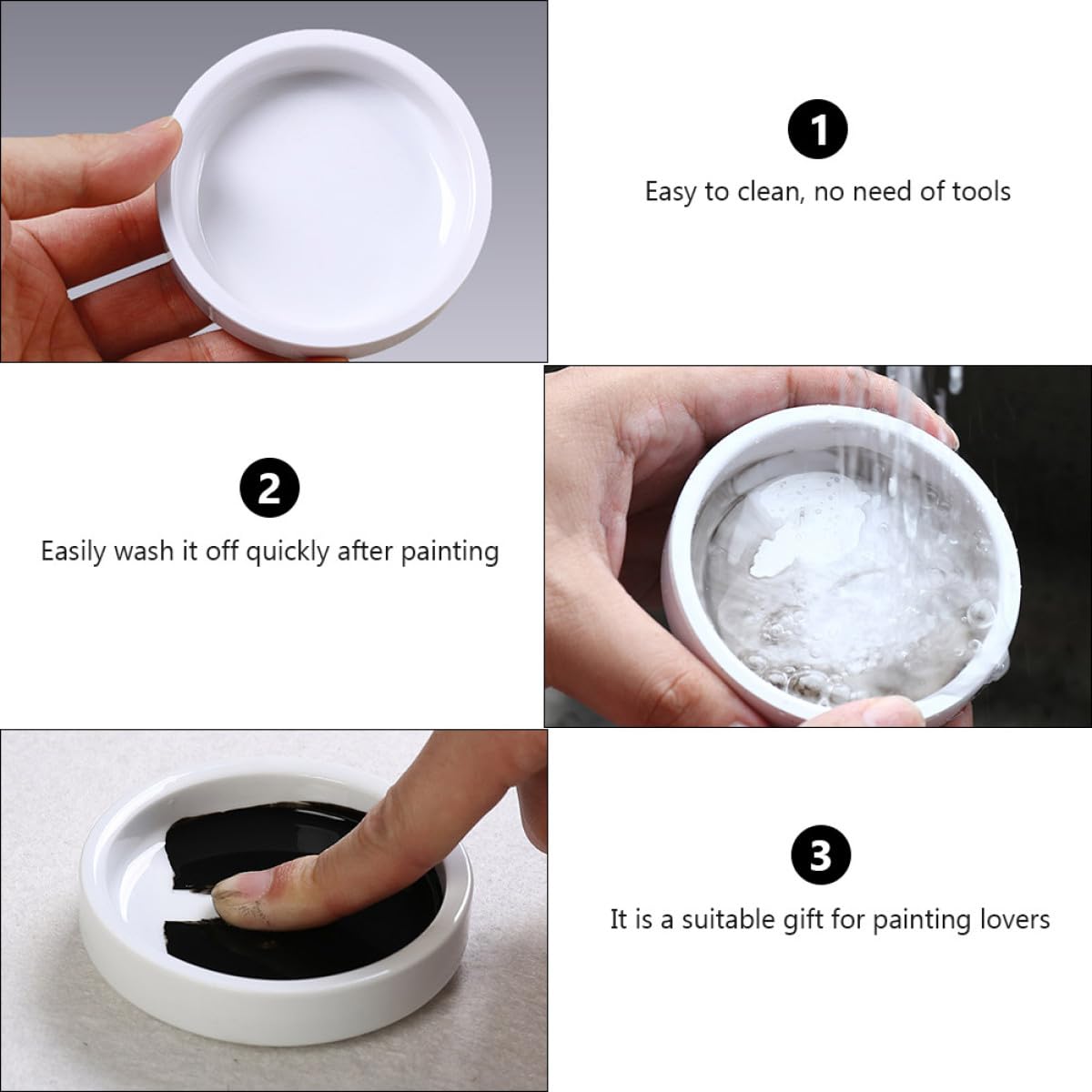 1
Easy to clean, no need of tools

2
Easily wash it off quickly after painting

3
It is a suitable gift for painting lovers