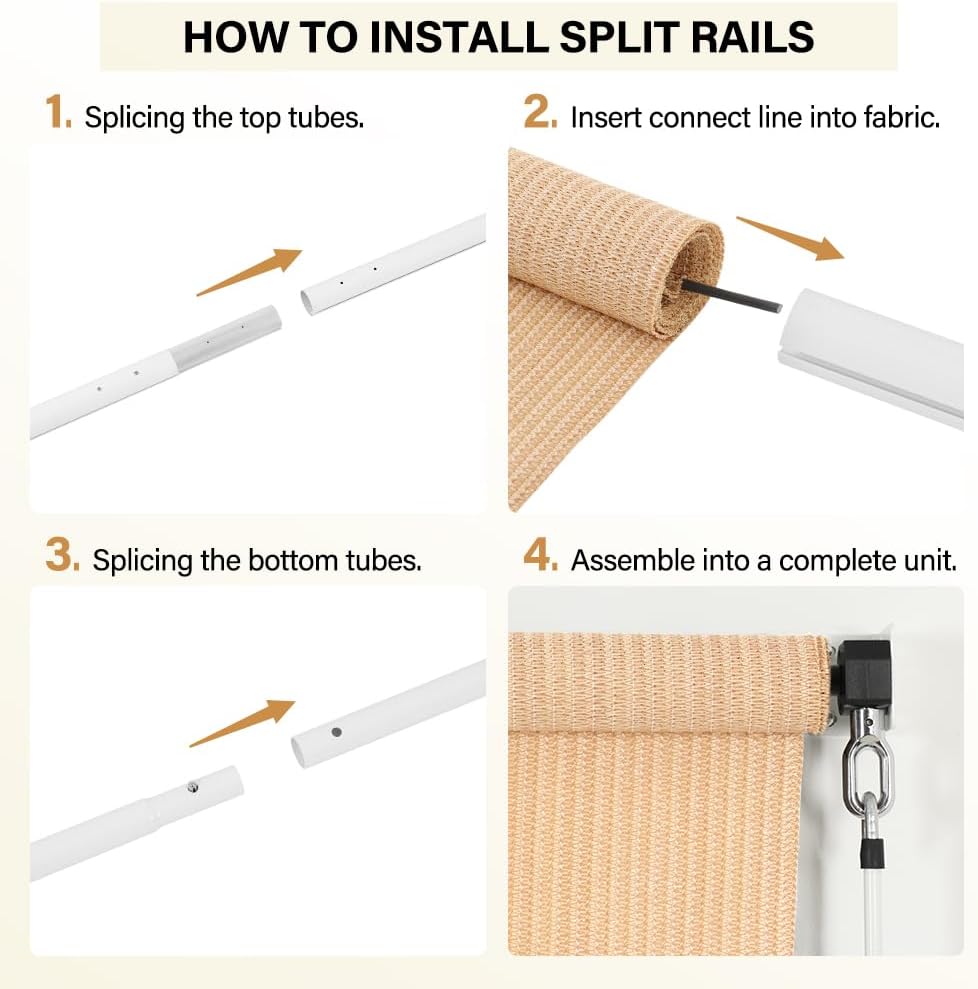 HOW TO INSTALL SPLIT RAILS

1. Splicing the top tubes.

2. Insert connect line into fabric.

3. Splicing the bottom tubes.

4. Assemble into a complete unit.