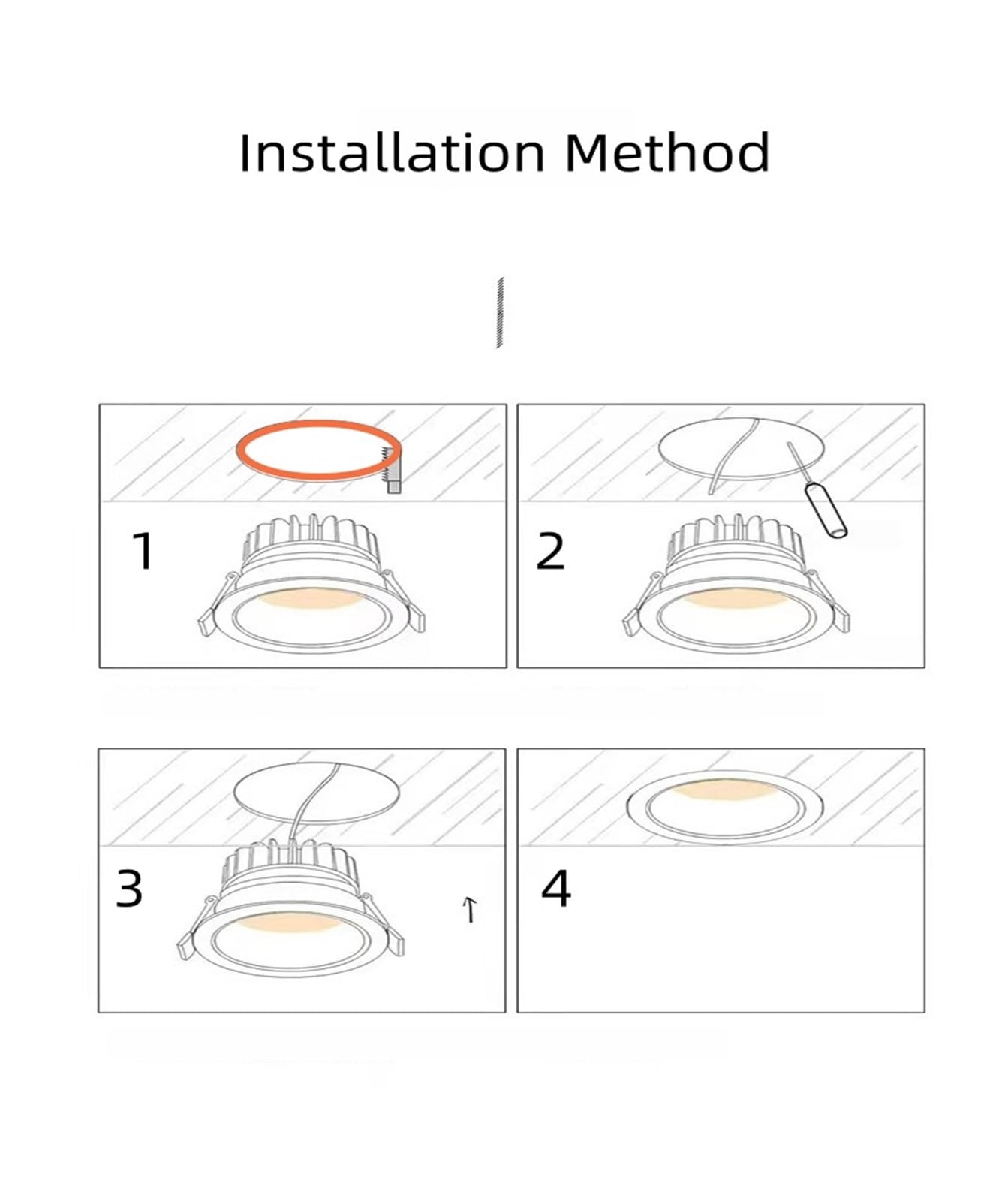 Installation Method

1

2

3

4