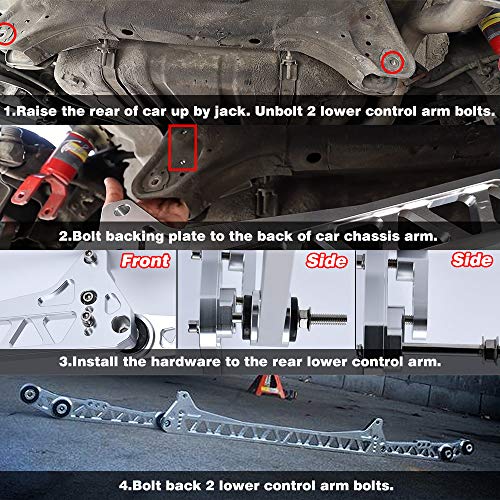 1.Raise the rear of car up by jack. Unbolt 2 lower control arm bolts.

2.Bolt backing plate to the back of car chassis arm.

Front

Side

Side

3.Install the hardware to the rear lower control arm.

4.Bolt back 2 lower control arm bolts.