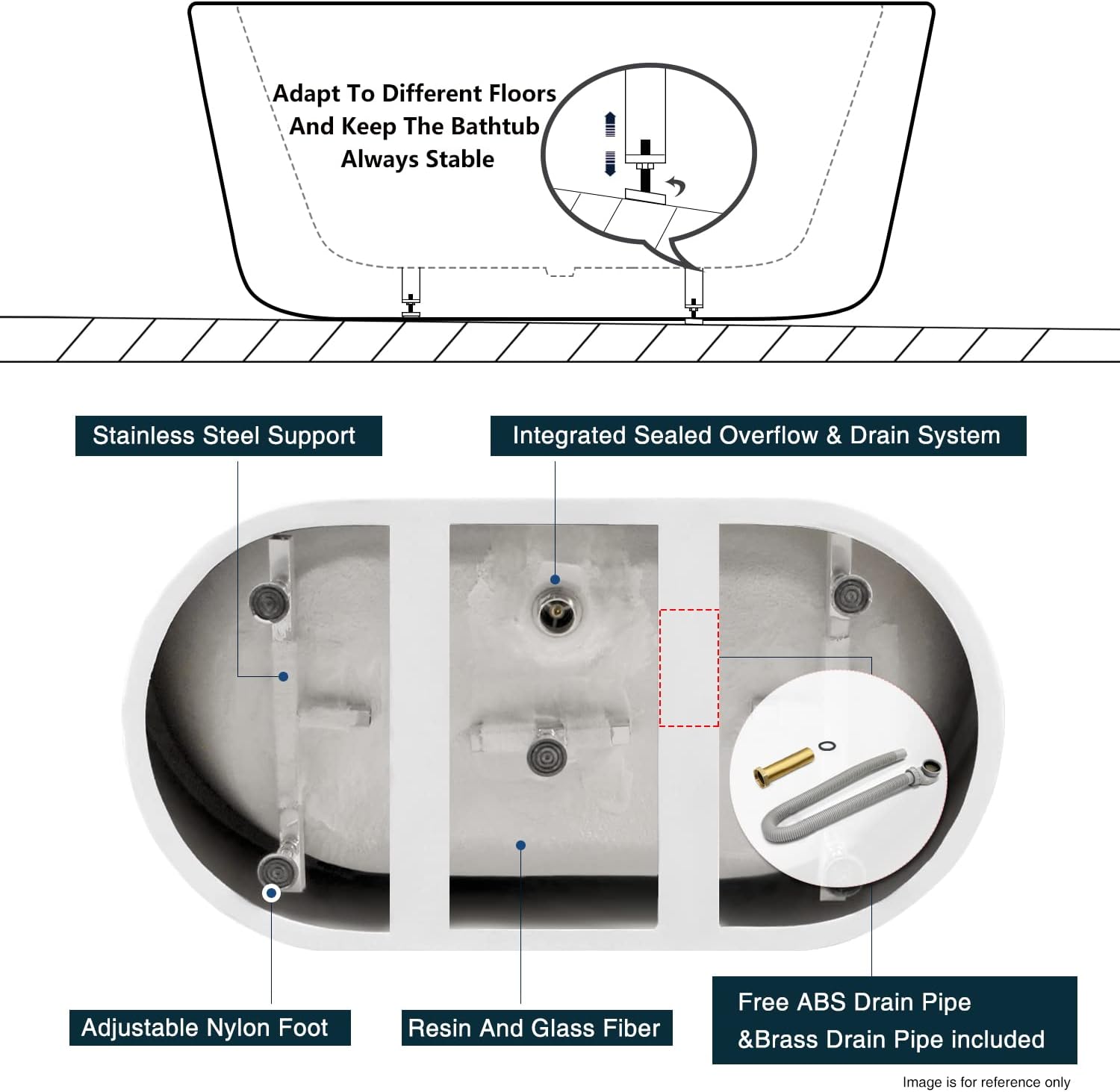 Adapt To Different Floors And Keep The Bathtub Always Stable

Stainless Steel Support

Integrated Sealed Overflow & Drain System

Adjustable Nylon Foot

Resin And Glass Fiber

Free ABS Drain Pipe
&Brass Drain Pipe included

Image is for reference only