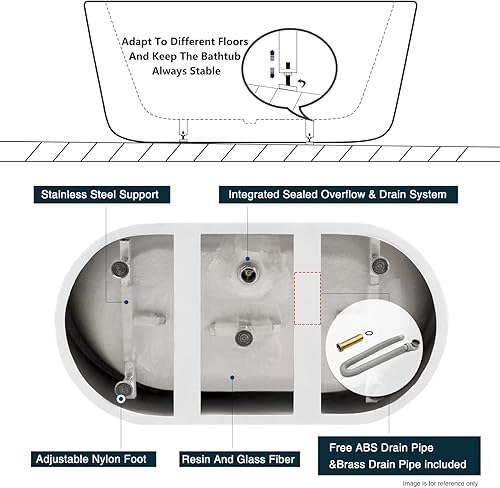 Adapt To Different Floors And Keep The Bathtub Always Stable

Stainless Steel Support

Integrated Sealed Overflow & Drain System

Adjustable Nylon Foot

Resin And Glass Fiber

Free ABS Drain Pipe &Brass Drain Pipe included

Image is for reference only