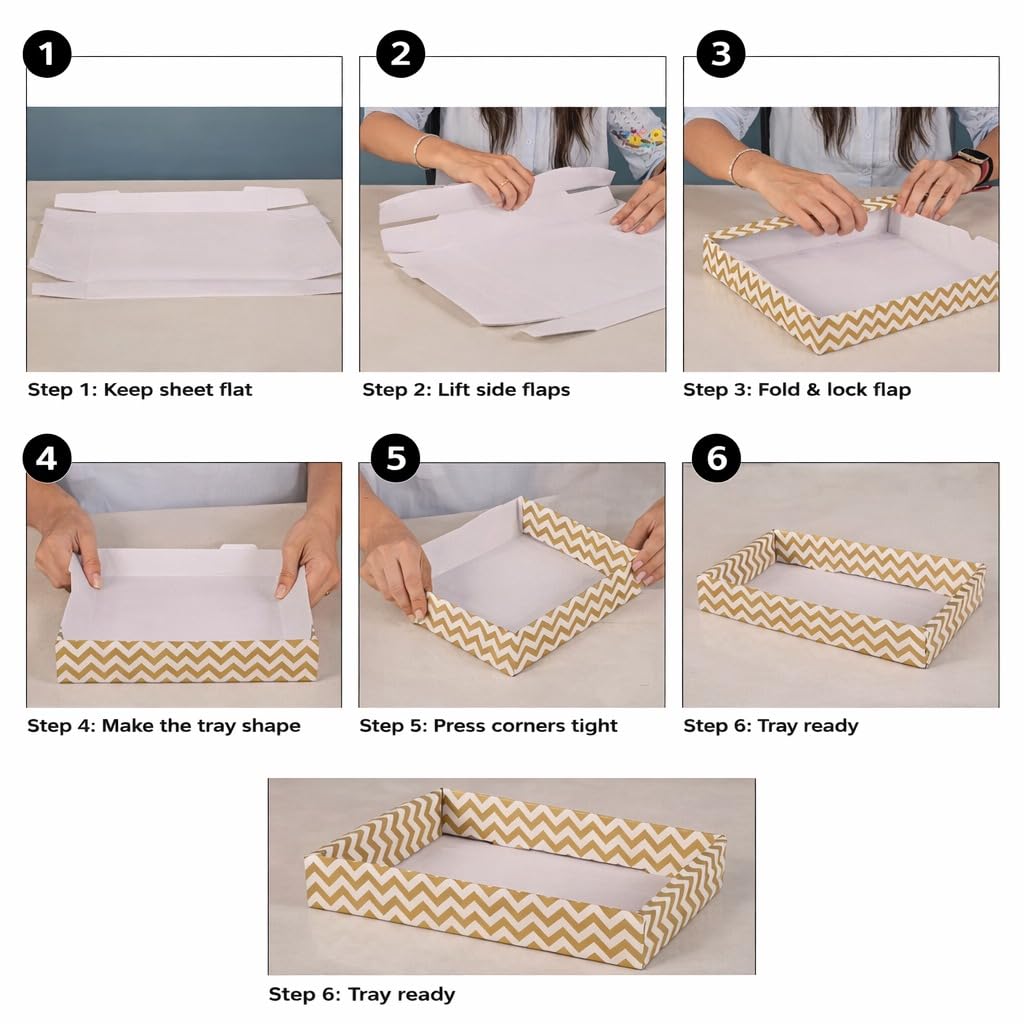 1

Step 1: Keep sheet flat

2

Step 2: Lift side flaps

3

Step 3: Fold & lock flap

4

Step 4: Make the tray shape

5

Step 5: Press corners tight

6

Step 6: Tray ready

Step 6: Tray ready