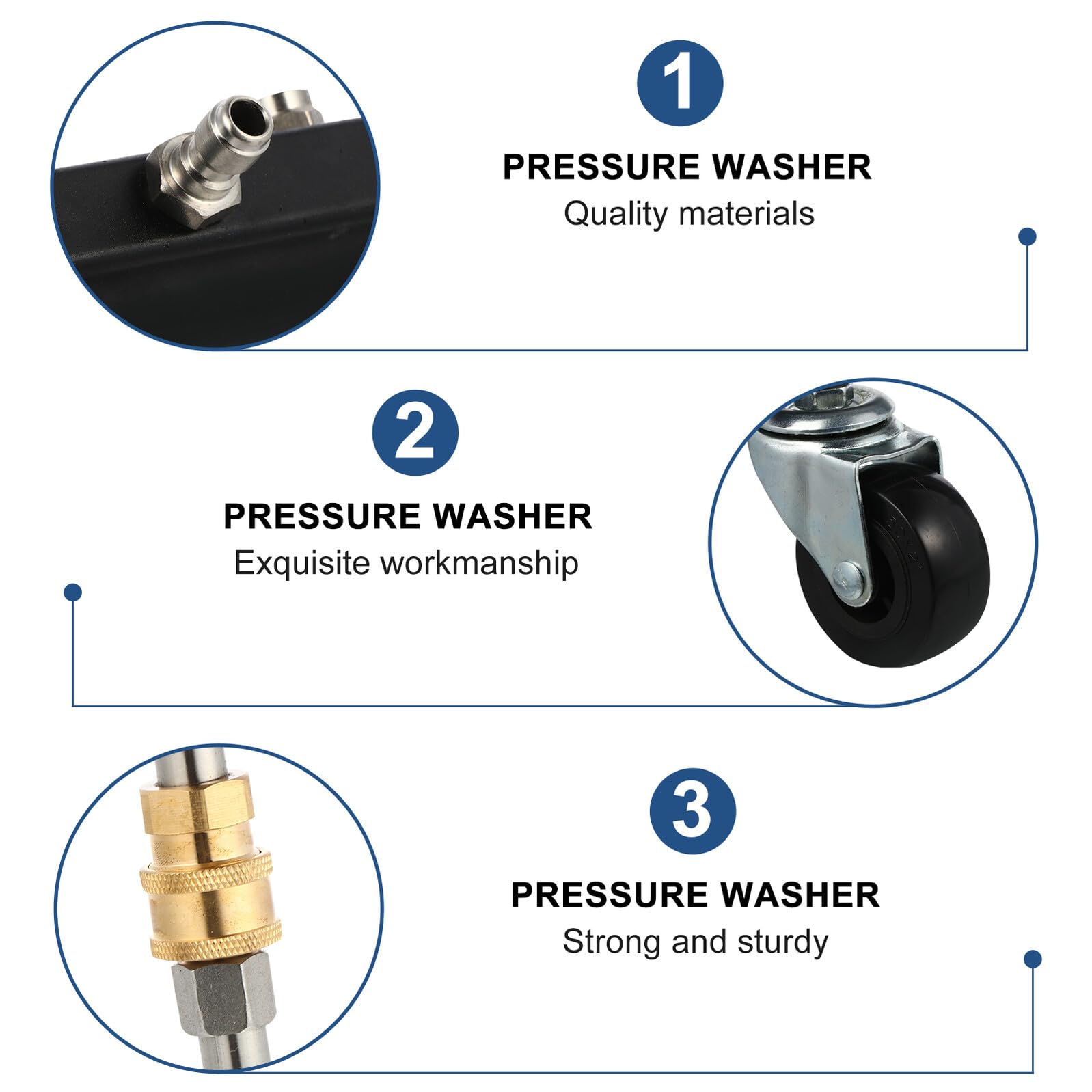 1

PRESSURE WASHER

Quality materials

2

PRESSURE WASHER

Exquisite workmanship

3

PRESSURE WASHER

Strong and sturdy