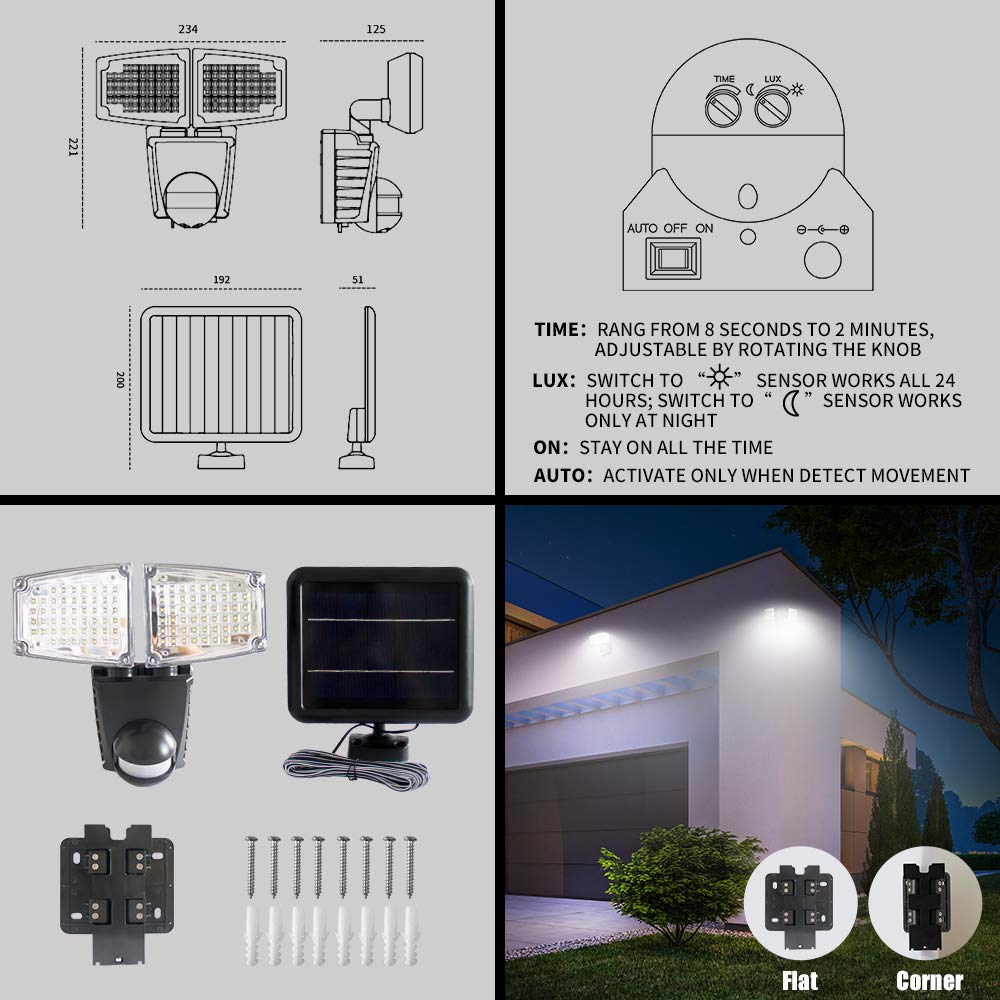 234

125

221

192

51

200

TIME

LUX

AUTO OFF ON

TIME: RANG FROM 8 SECONDS TO 2 MINUTES, ADJUSTABLE BY ROTATING THE KNOB

LUX: SWITCH TO "☼" SENSOR WORKS ALL 24 HOURS; SWITCH TO "☾" SENSOR WORKS ONLY AT NIGHT

ON: STAY ON ALL THE TIME

AUTO: ACTIVATE ONLY WHEN DETECT MOVEMENT

Flat

Corner