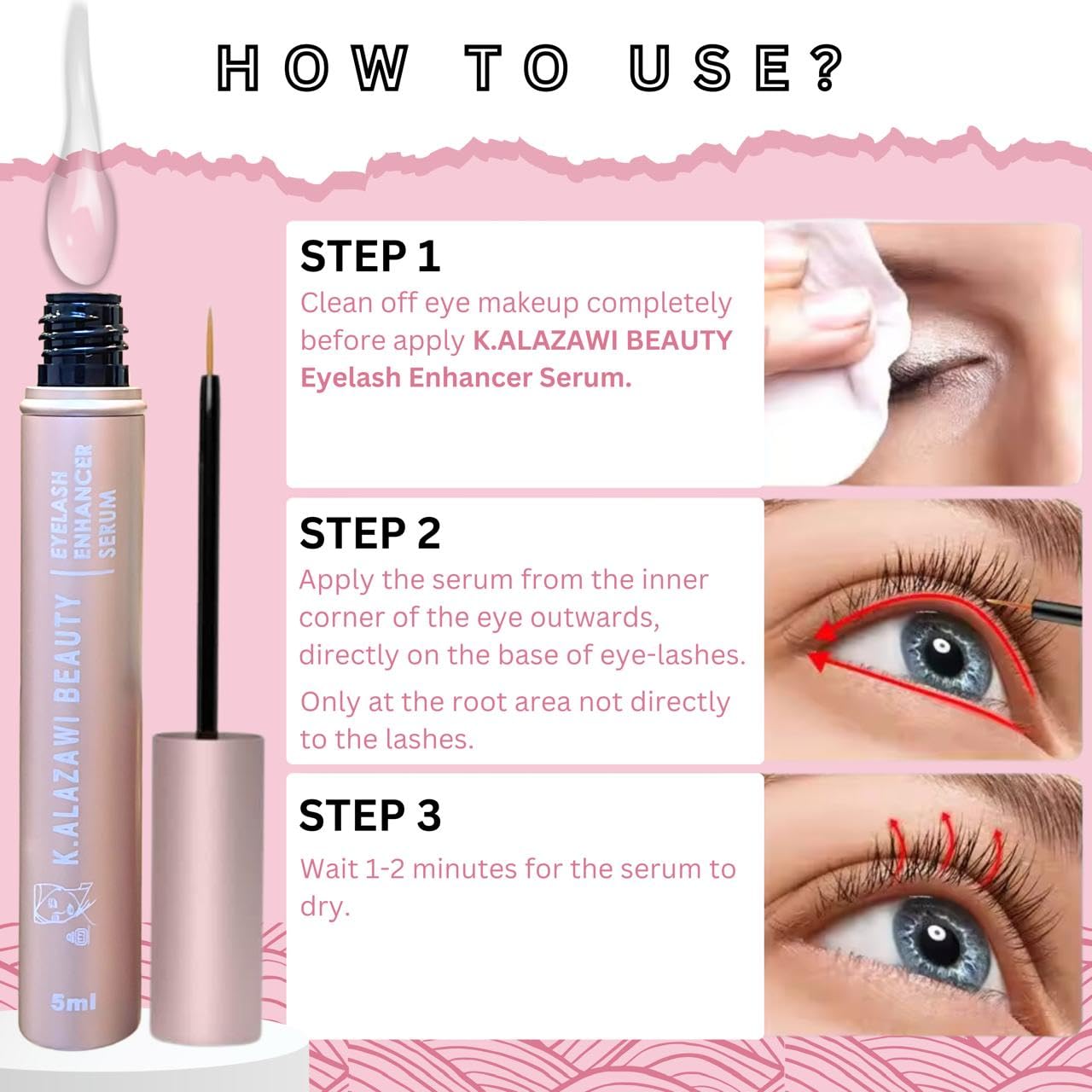 HOW TO USE?

K.ALAZAWI BEAUTY | EYELASH ENHANCER SERUM

5ml

STEP 1
Clean off eye makeup completely before apply K.ALAZAWI BEAUTY Eyelash Enhancer Serum.

STEP 2
Apply the serum from the inner corner of the eye outwards, directly on the base of eye-lashes.

Only at the root area not directly to the lashes.

STEP 3
Wait 1-2 minutes for the serum to dry.