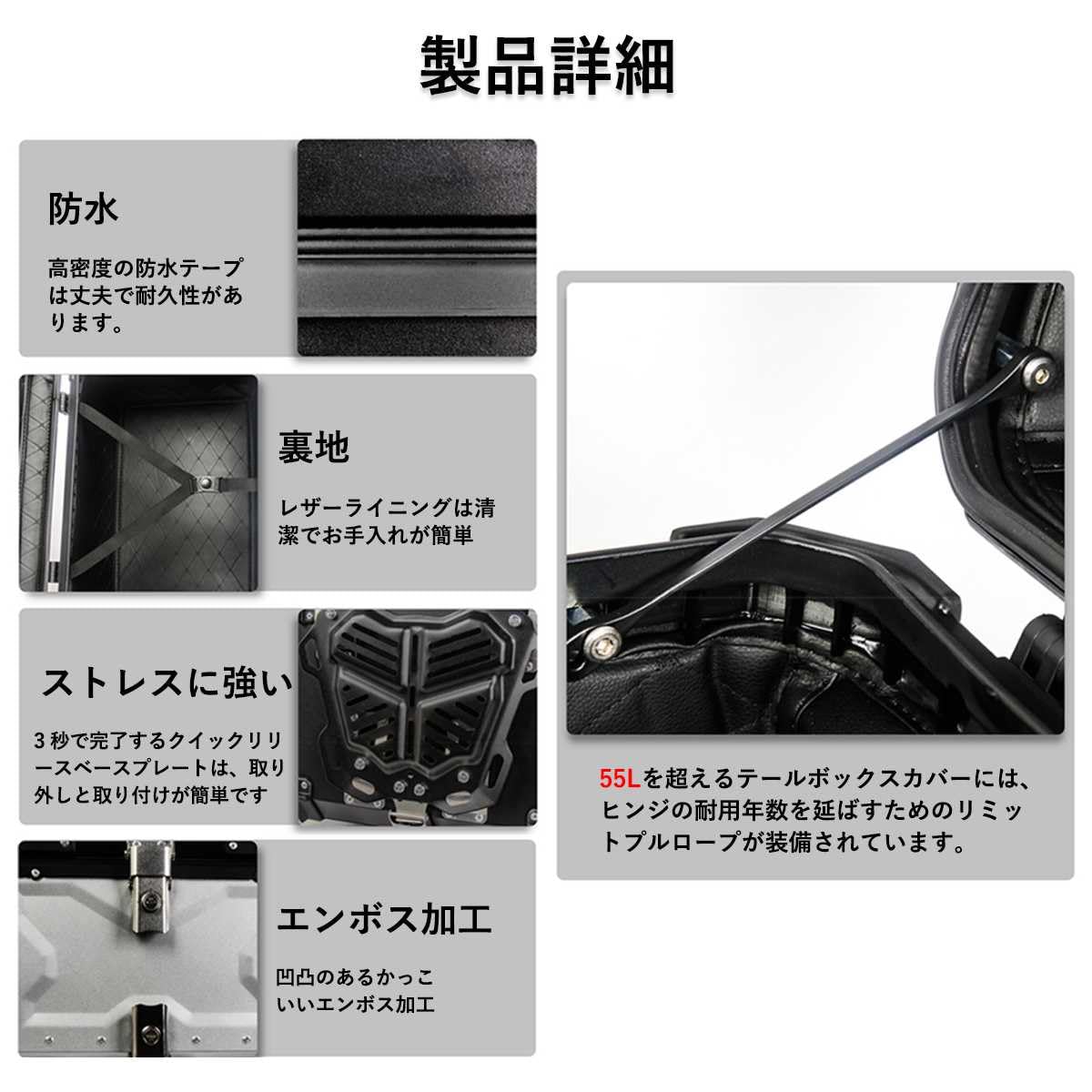 製品詳細

防水

高密度の防水テープは丈夫で耐久性があります。

裏地

レザーライニングは清潔でお手入れが簡単

ストレスに強い

３秒で完了するクイックリリースベースプレートは、取り外しと取り付けが簡単です

エンボス加工

凹凸のあるかっこいいエンボス加工

55Lを超えるテールボックスカバーには、ヒンジの耐用年数を延ばすためのリミットプルロープが装備されています。