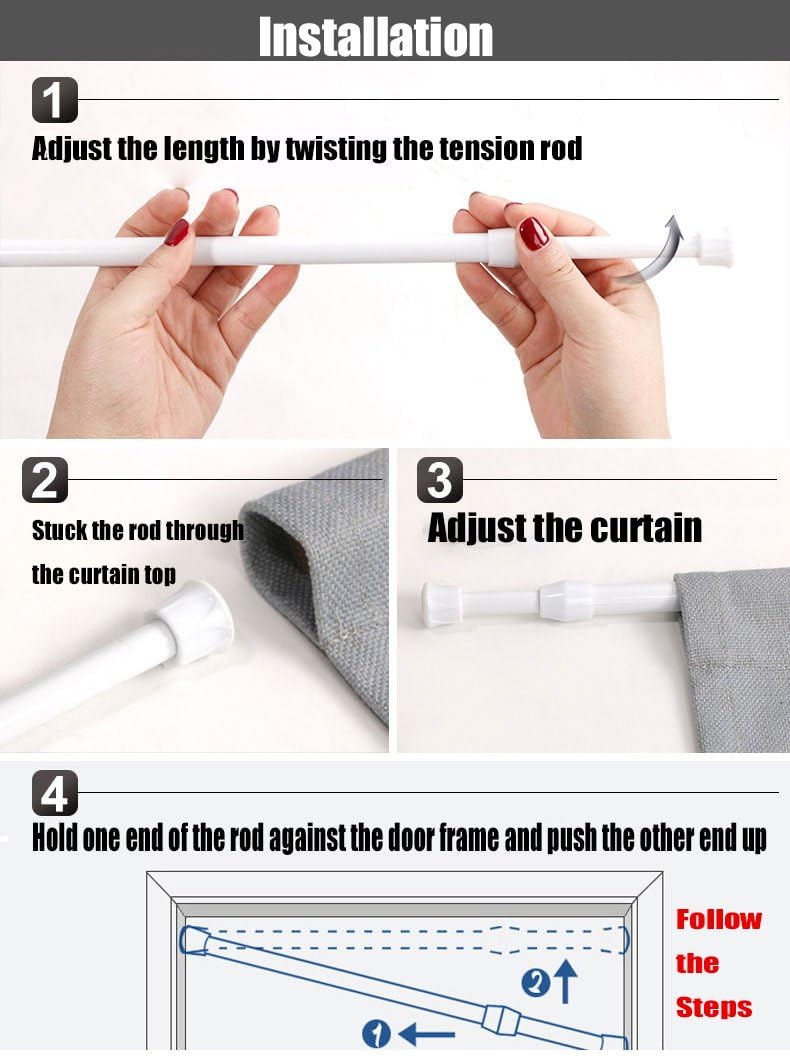 Installation

1

Adjust the length by twisting the tension rod

2

Stuck the rod through the curtain top

3

Adjust the curtain

4

Hold one end of the rod against the door frame and push the other end up

2

1

Follow the Steps