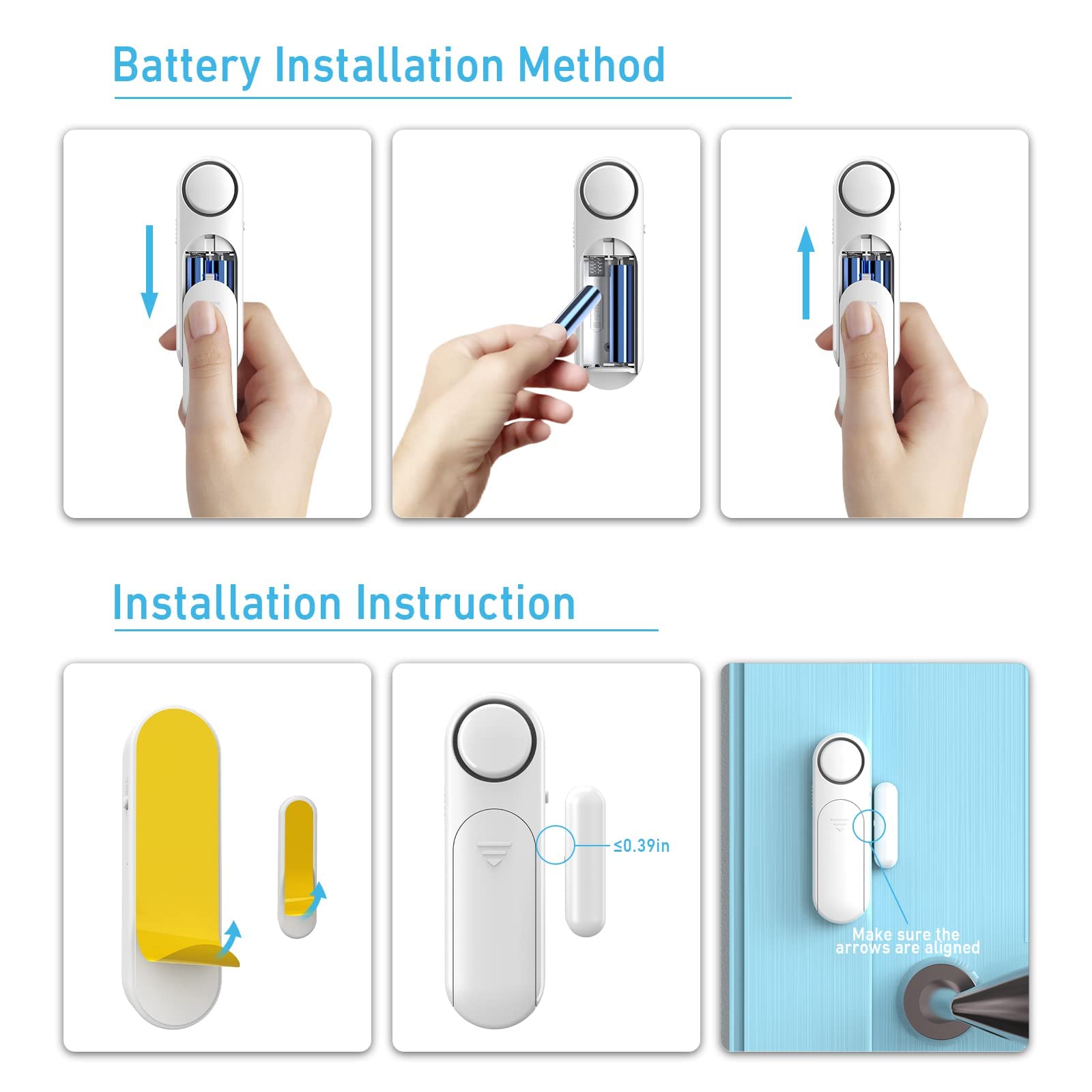 Battery Installation Method

Installation Instruction

≤0.39in

Make sure the arrows are aligned