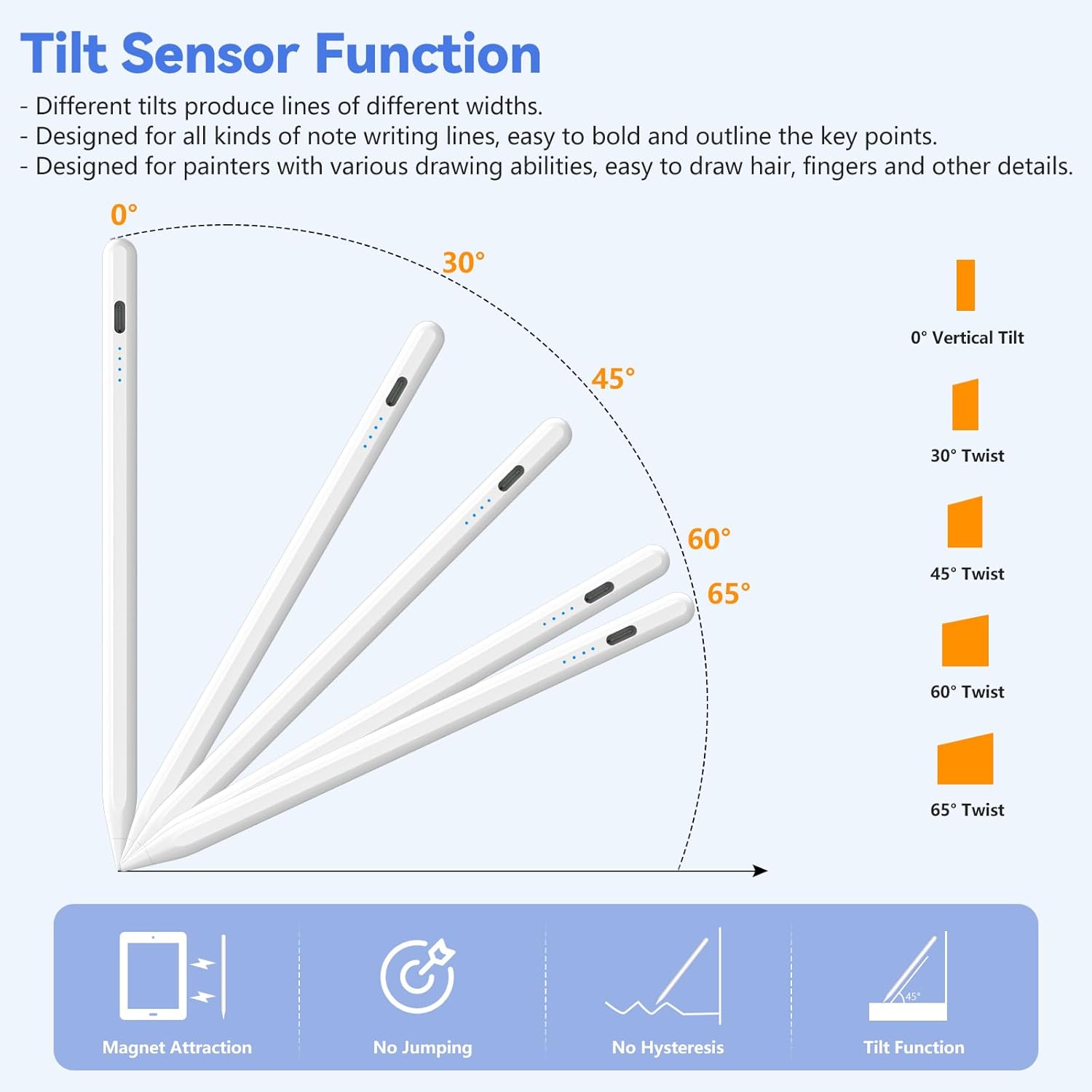 Tilt Sensor Function

- Different tilts produce lines of different widths.
- Designed for all kinds of note writing lines, easy to bold and outline the key points.
- Designed for painters with various drawing abilities, easy to draw hair, fingers and other details.

0°

30°

45°

60°

65°

0° Vertical Tilt

30° Twist

45° Twist

60° Twist

65° Twist

Magnet Attraction

No Jumping

No Hysteresis

45°

Tilt Function