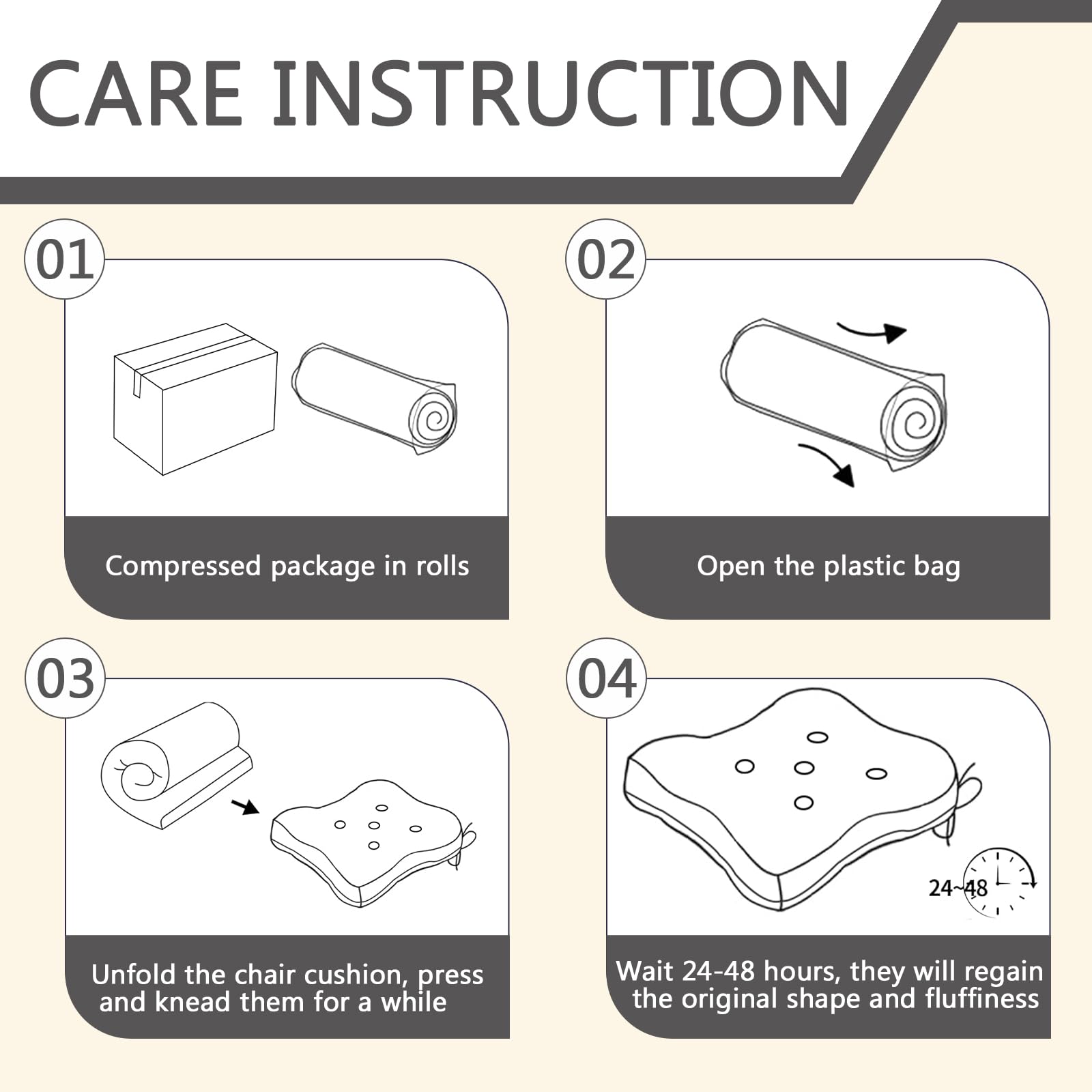 CARE INSTRUCTION

01

Compressed package in rolls

02

Open the plastic bag

03

Unfold the chair cushion, press and knead them for a while

04

24~48

Wait 24-48 hours, they will regain the original shape and fluffiness