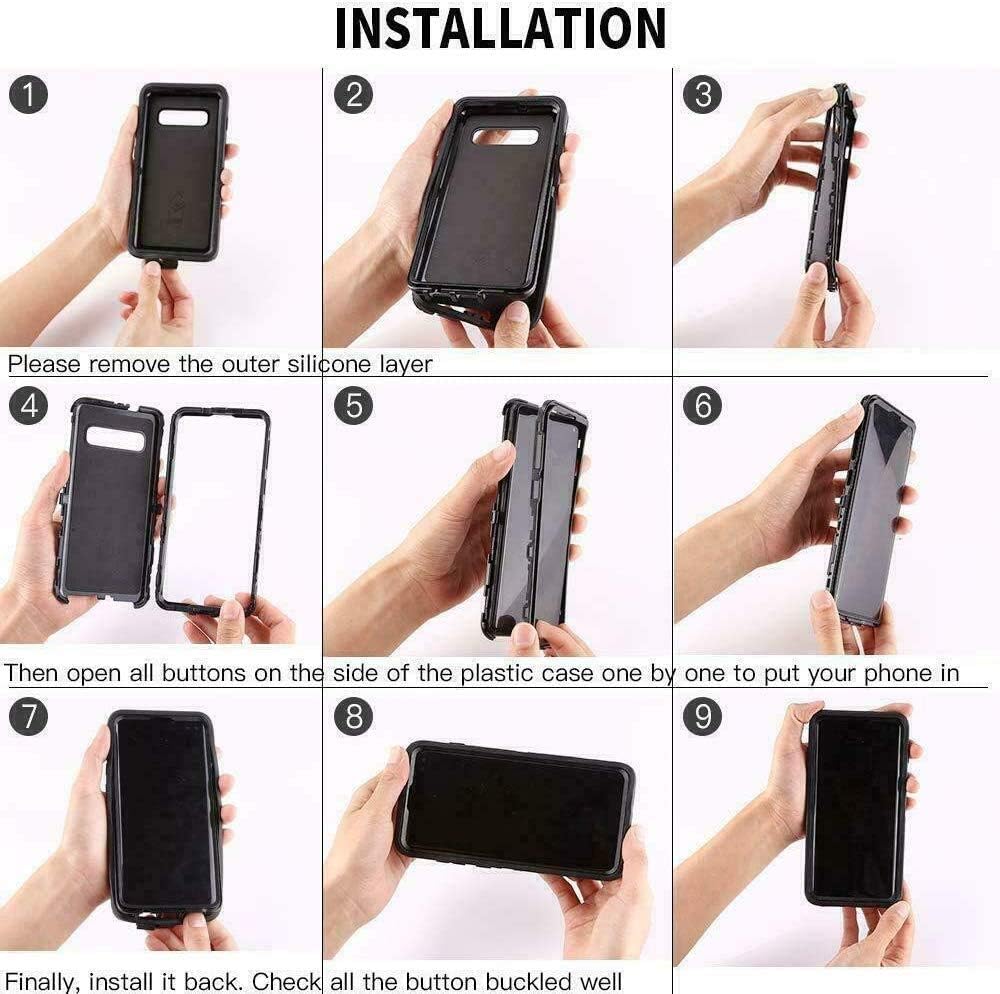 INSTALLATION

1

2

3

Please remove the outer silicone layer

4

5

6

Then open all buttons on the side of the plastic case one by one to put your phone in

7

8

9

Finally, install it back. Check all the button buckled well