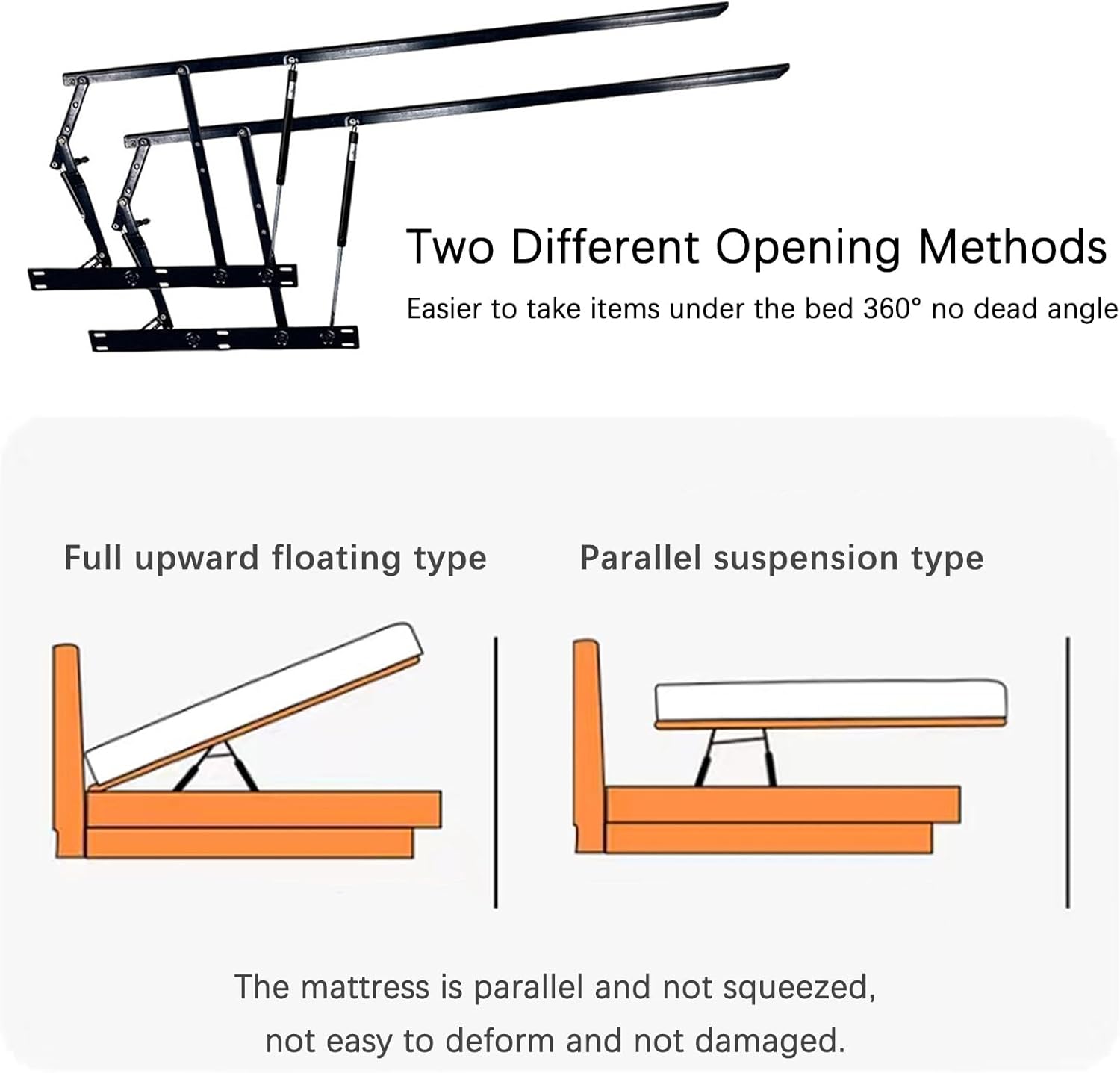 Two Different Opening Methods

Easier to take items under the bed 360° no dead angle

Full upward floating type

Parallel suspension type

The mattress is parallel and not squeezed,
not easy to deform and not damaged.