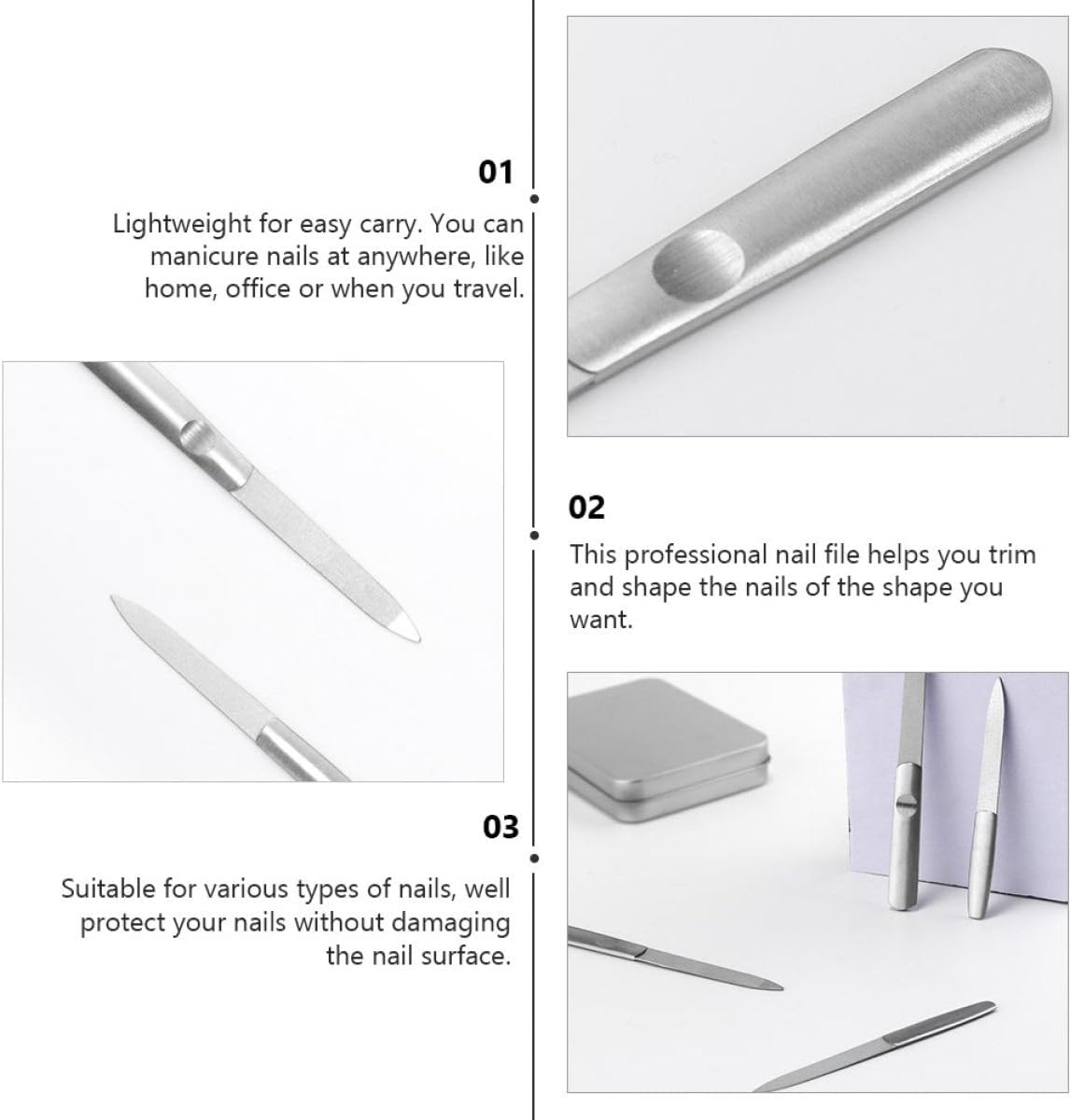 01

Lightweight for easy carry. You can manicure nails at anywhere, like home, office or when you travel.

02

This professional nail file helps you trim and shape the nails of the shape you want.

03

Suitable for various types of nails, well protect your nails without damaging the nail surface.