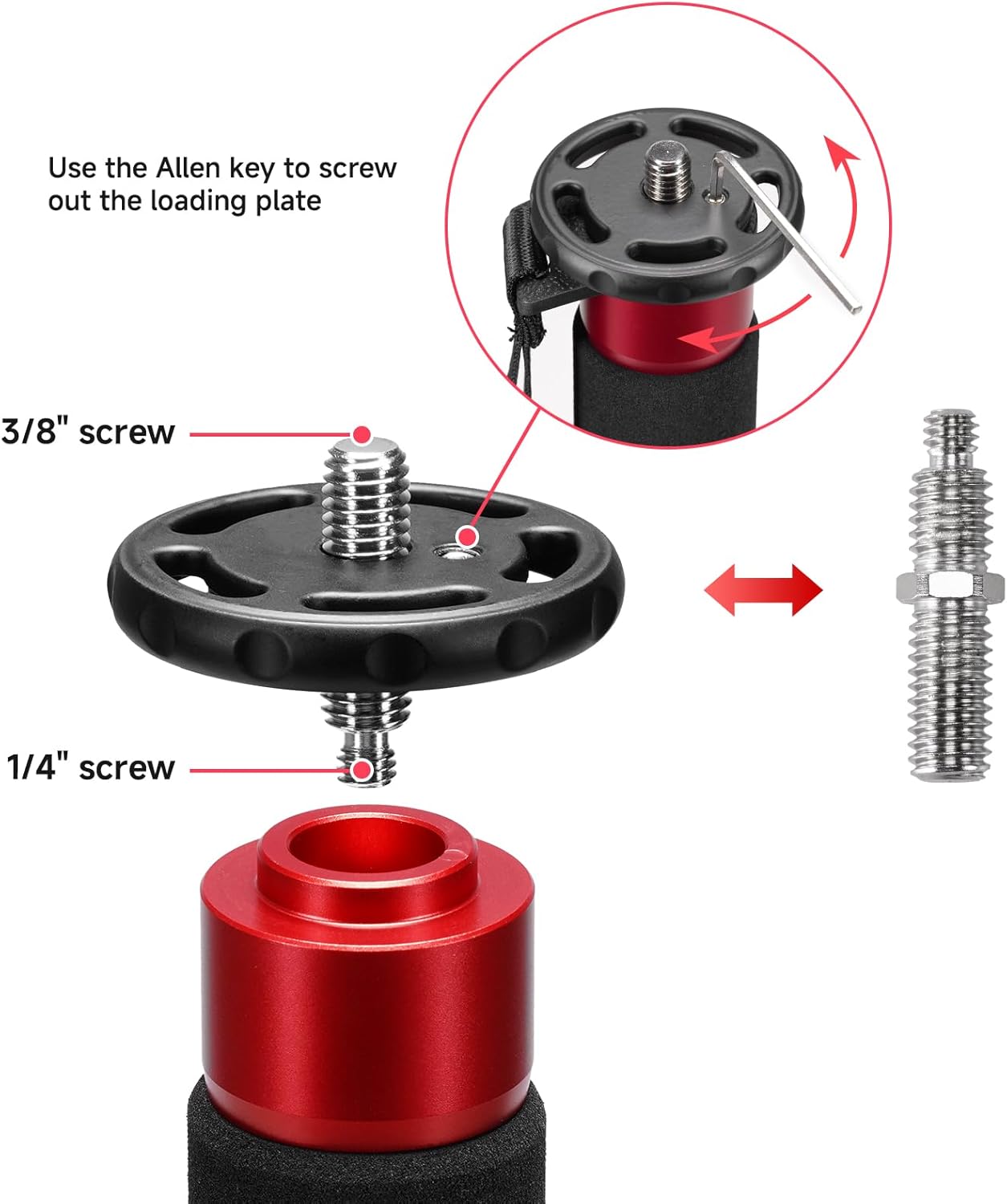 Use the Allen key to screw out the loading plate

3/8" screw

1/4" screw