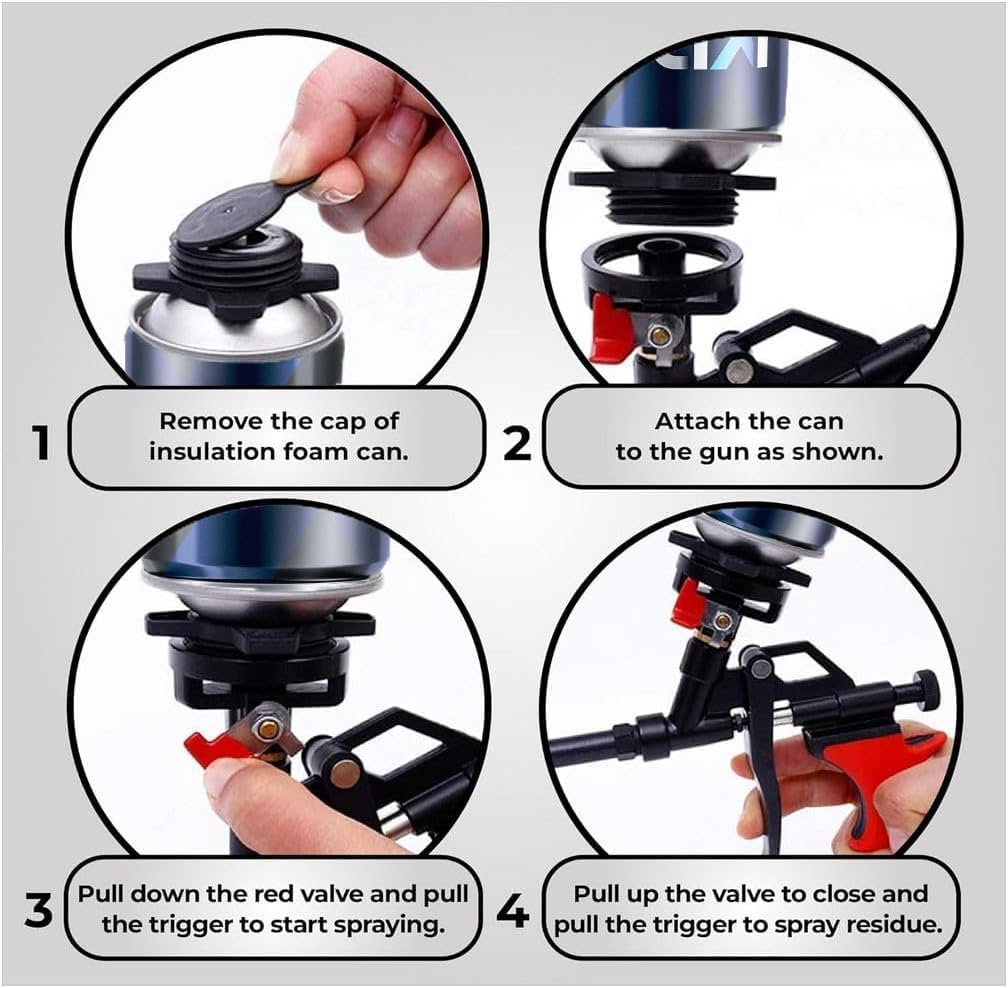 1 Remove the cap of insulation foam can.

2 Attach the can to the gun as shown.

3 Pull down the red valve and pull the trigger to start spraying.

4 Pull up the valve to close and pull the trigger to spray residue.