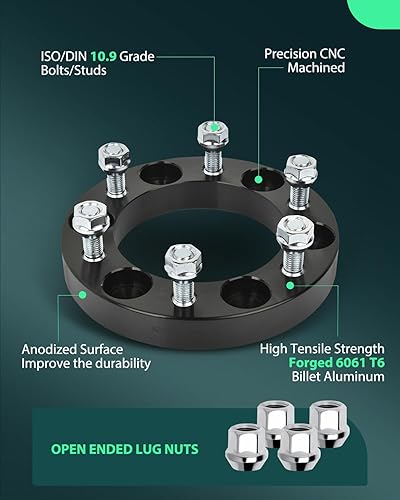 ISO/DIN 10.9 Grade Bolts/Studs

Precision CNC Machined

Anodized Surface Improve the durability

High Tensile Strength Forged 6061 T6 Billet Aluminum

OPEN ENDED LUG NUTS