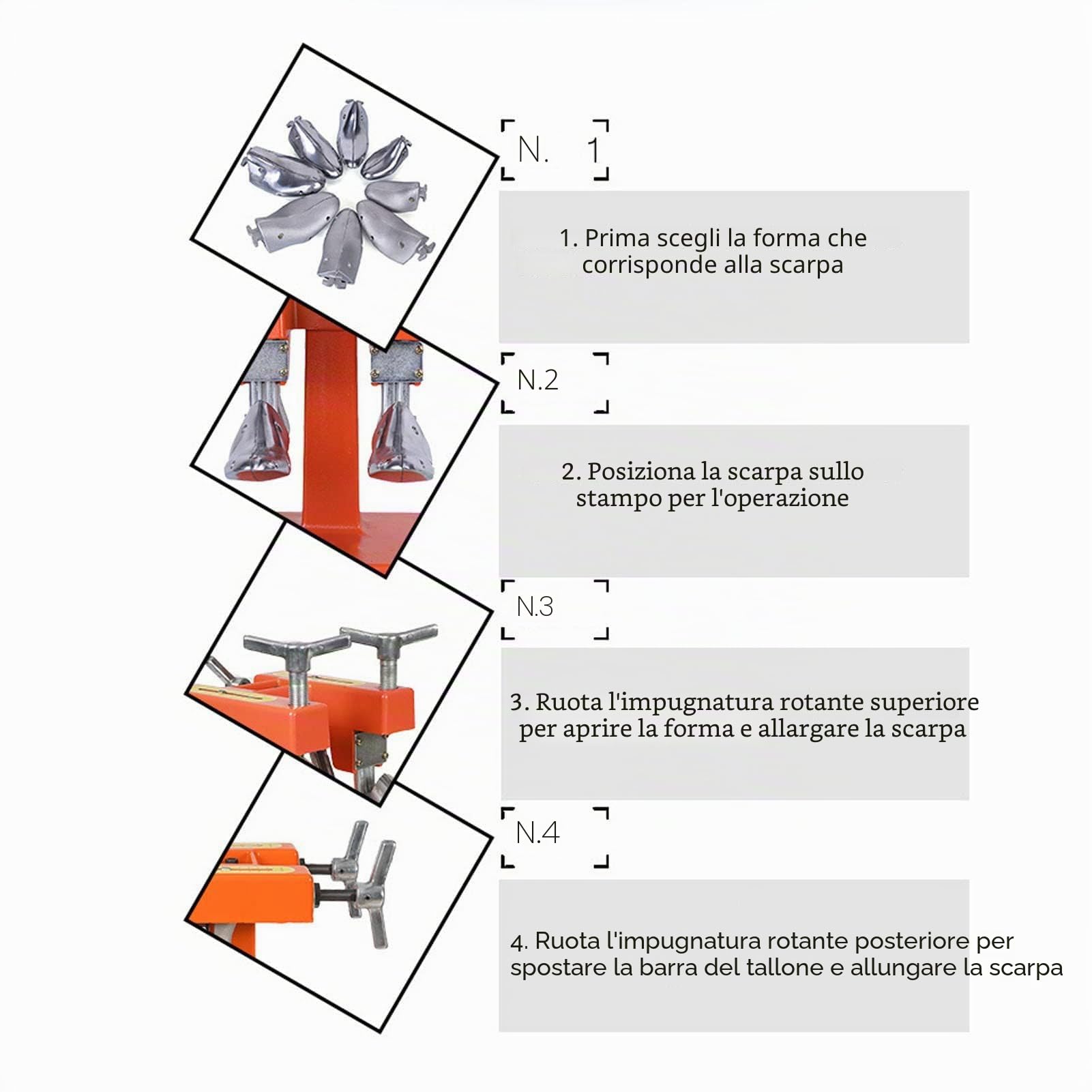 N. 1

1. Prima scegli la forma che corrisponde alla scarpa

N.2

2. Posiziona la scarpa sullo stampo per l'operazione

N.3

3. Ruota l'impugnatura rotante superiore per aprire la forma e allargare la scarpa

N.4

4. Ruota l'impugnatura rotante posteriore per spostare la barra del tallone e allungare la scarpa