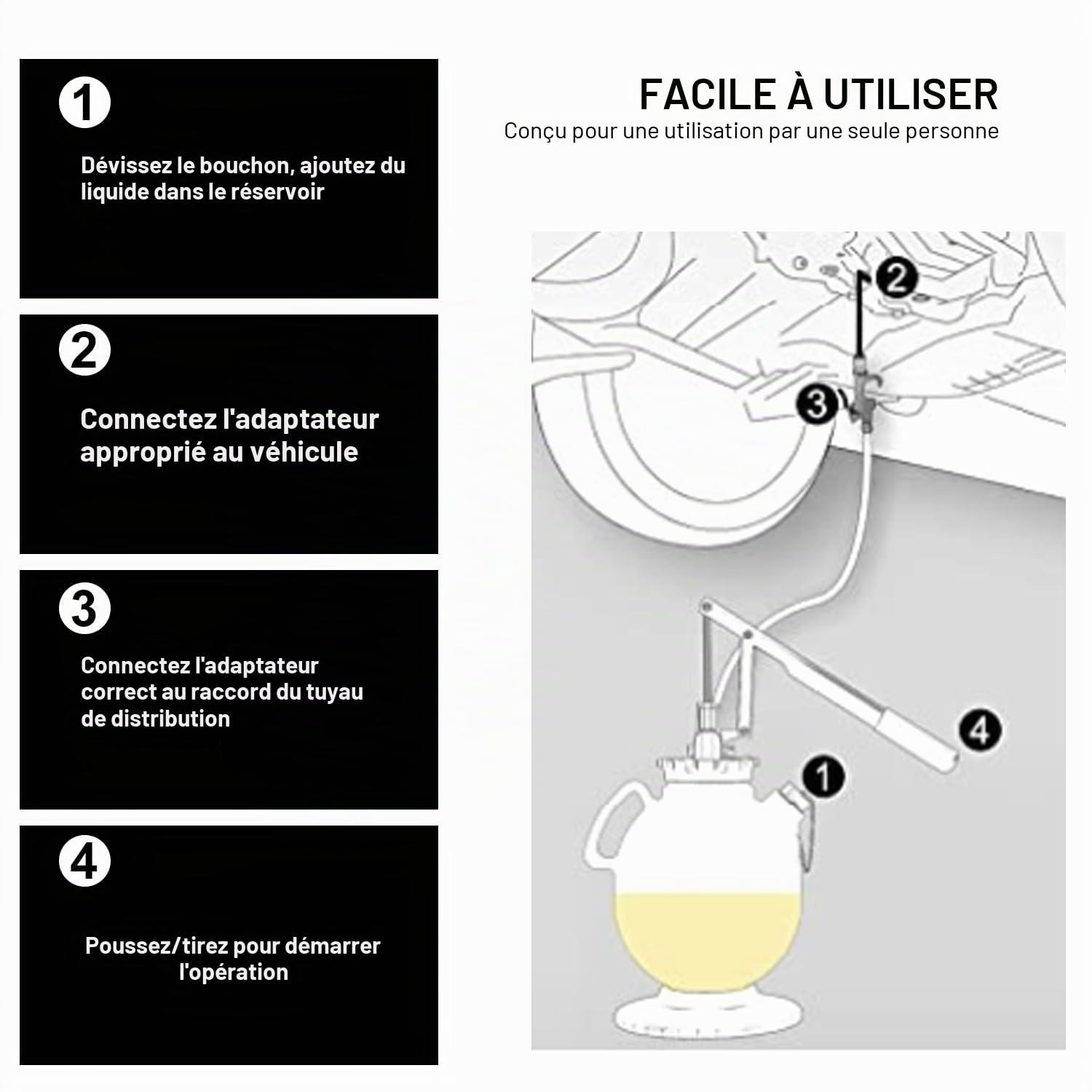 1

Dévissez le bouchon, ajoutez du liquide dans le réservoir

2

Connectez l'adaptateur approprié au véhicule

3

Connectez l'adaptateur correct au raccord du tuyau de distribution

4

Poussez/tirez pour démarrer l'opération

FACILE À UTILISER
Conçu pour une utilisation par une seule personne

2
3
4
1