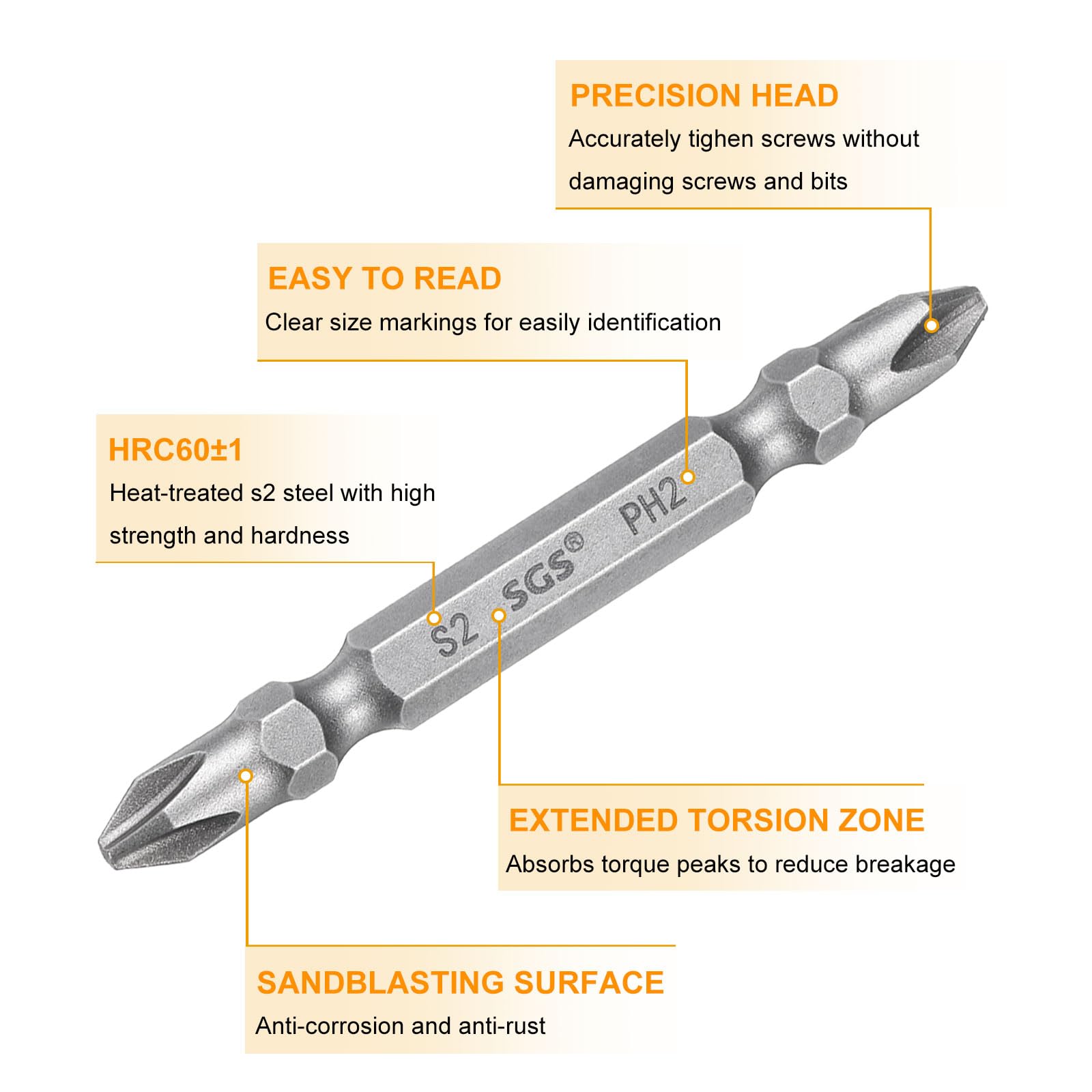 PRECISION HEAD
Accurately tighen screws without damaging screws and bits

EASY TO READ
Clear size markings for easily identification

HRC60±1
Heat-treated s2 steel with high strength and hardness

S2 SGS® PH2

EXTENDED TORSION ZONE
Absorbs torque peaks to reduce breakage

SANDBLASTING SURFACE
Anti-corrosion and anti-rust