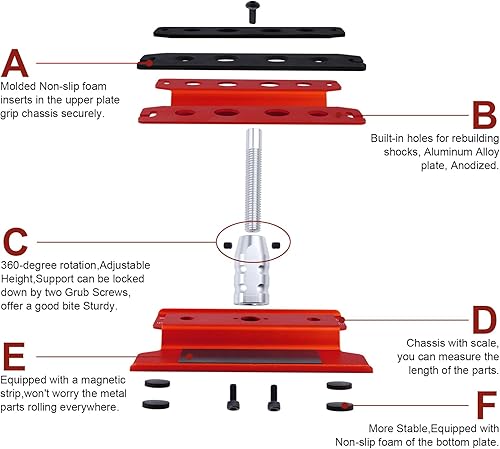 A
Molded Non-slip foam inserts in the upper plate grip chassis securely.

B
Built-in holes for rebuilding shocks, Aluminum Alloy plate, Anodized.

C
360-degree rotation,Adjustable Height,Support can be locked down by two Grub Screws, offer a good bite Sturdy.

D
Chassis with scale, you can measure the length of the parts.

E
Equipped with a magnetic strip,won't worry the metal parts rolling everywhere.

F
More Stable,Equipped with Non-slip foam of the bottom plate.