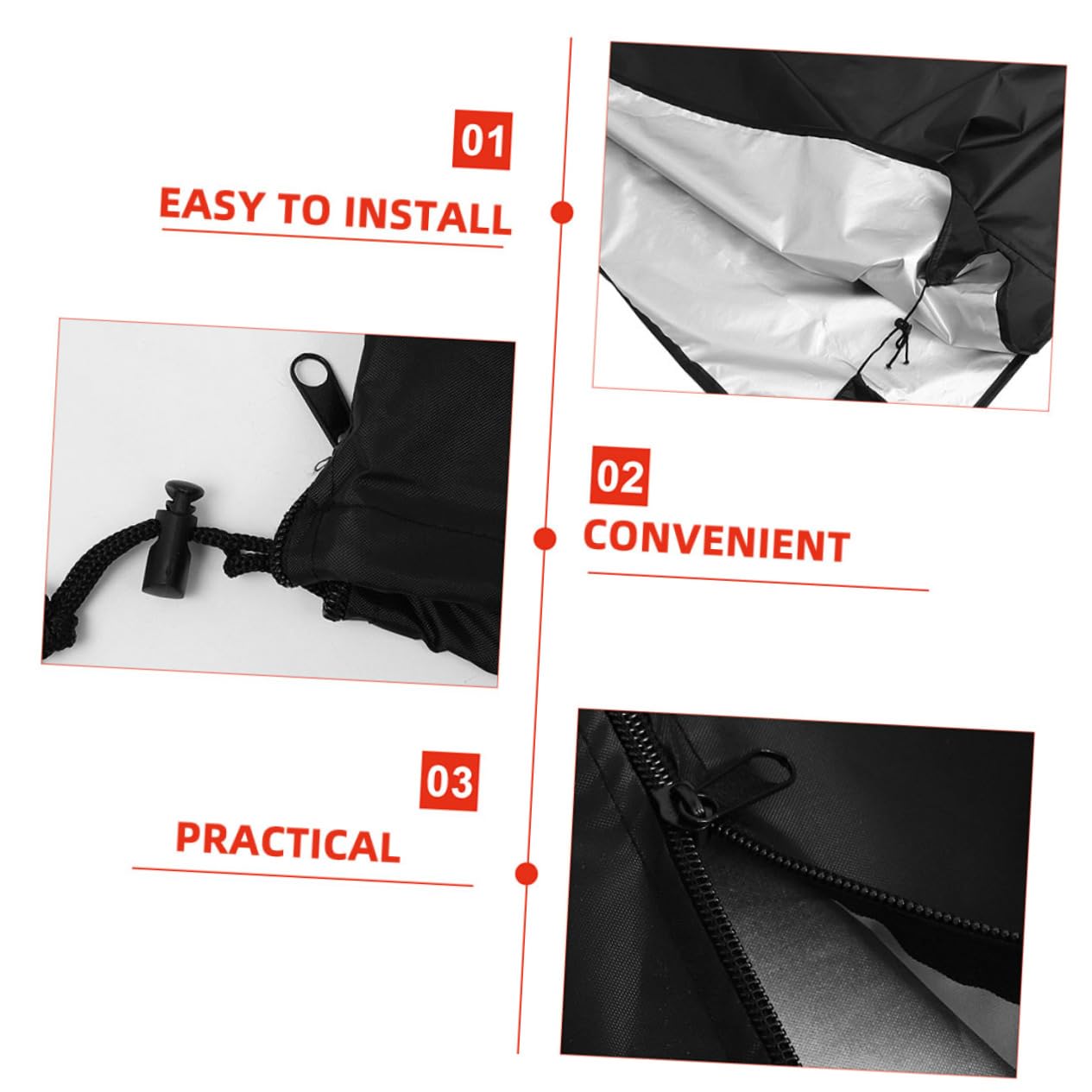 01

EASY TO INSTALL

02

CONVENIENT

03

PRACTICAL