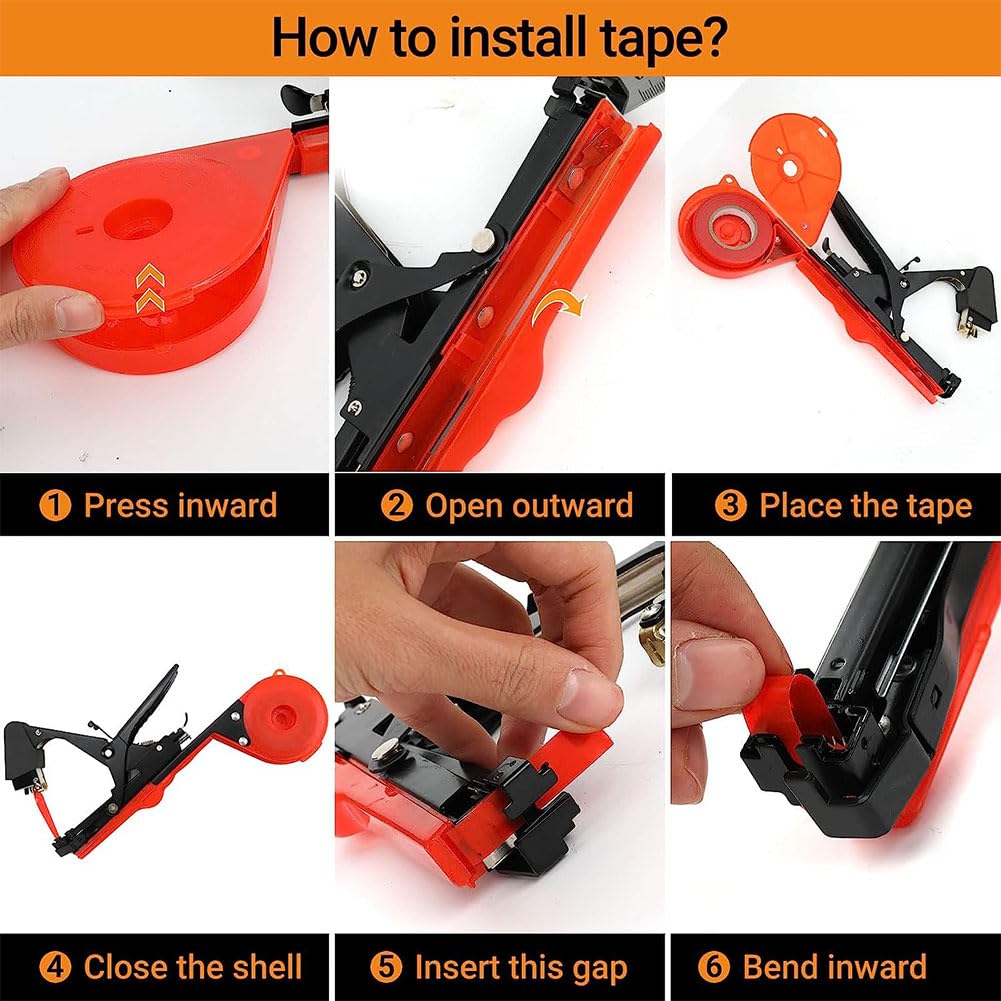 How to install tape?

1 Press inward

2 Open outward

3 Place the tape

4 Close the shell

5 Insert this gap

6 Bend inward