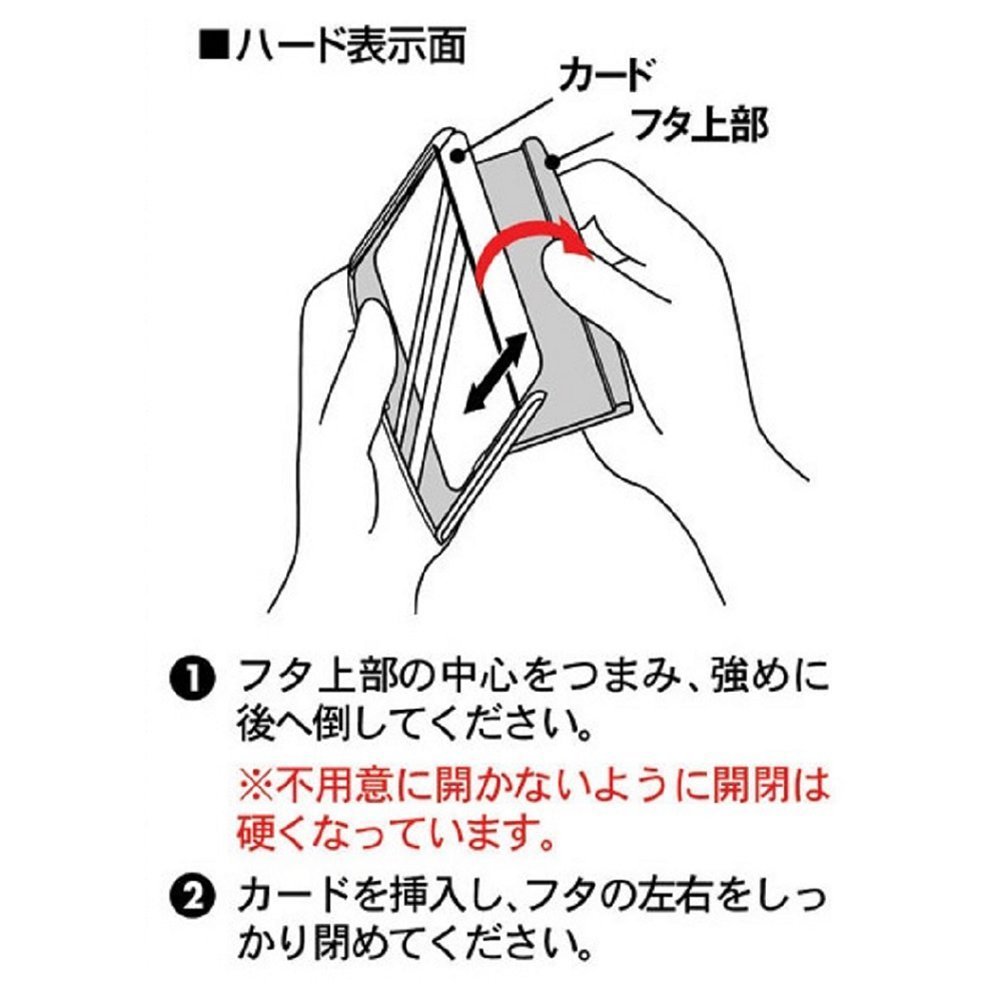 ■ハード表示面

カード
フタ上部

❶ フタ上部の中心をつまみ、強めに後へ倒してください。

※不用意に開かないように開閉は硬くなっています。

❷ カードを挿入し、フタの左右をしっかり閉めてください。