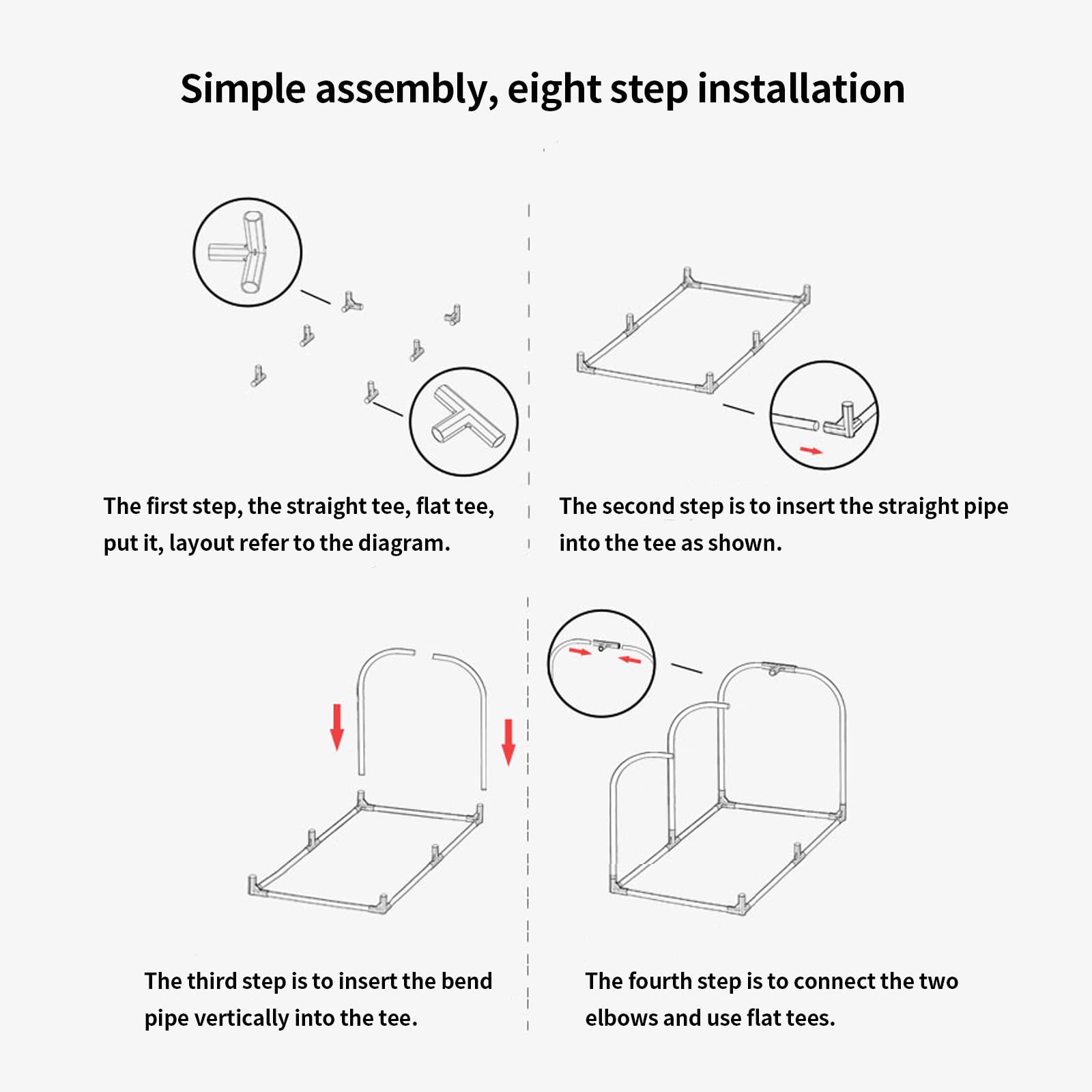 Simple assembly, eight step installation

The first step, the straight tee, flat tee, put it, layout refer to the diagram.

The second step is to insert the straight pipe into the tee as shown.

The third step is to insert the bend pipe vertically into the tee.

The fourth step is to connect the two elbows and use flat tees.