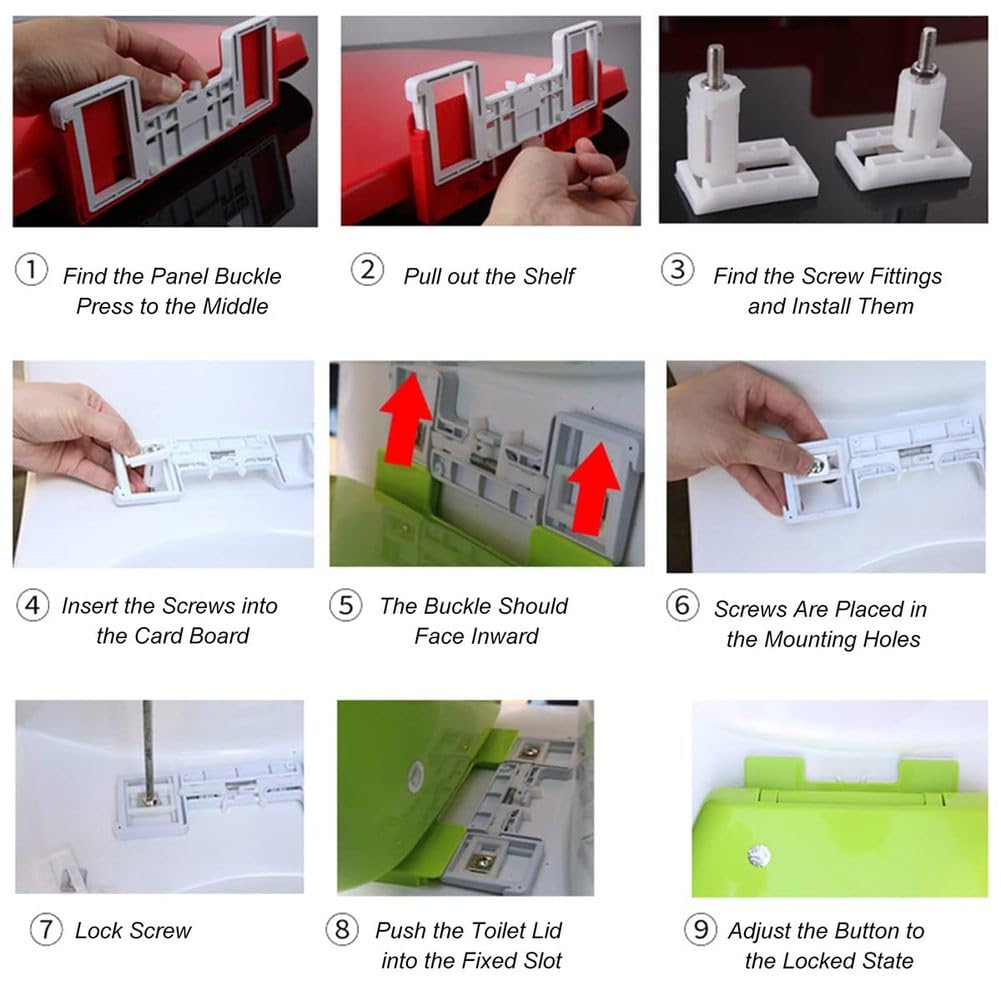 ① Find the Panel Buckle Press to the Middle

② Pull out the Shelf

③ Find the Screw Fittings and Install Them

④ Insert the Screws into the Card Board

⑤ The Buckle Should Face Inward

⑥ Screws Are Placed in the Mounting Holes

⑦ Lock Screw

⑧ Push the Toilet Lid into the Fixed Slot

⑨ Adjust the Button to the Locked State