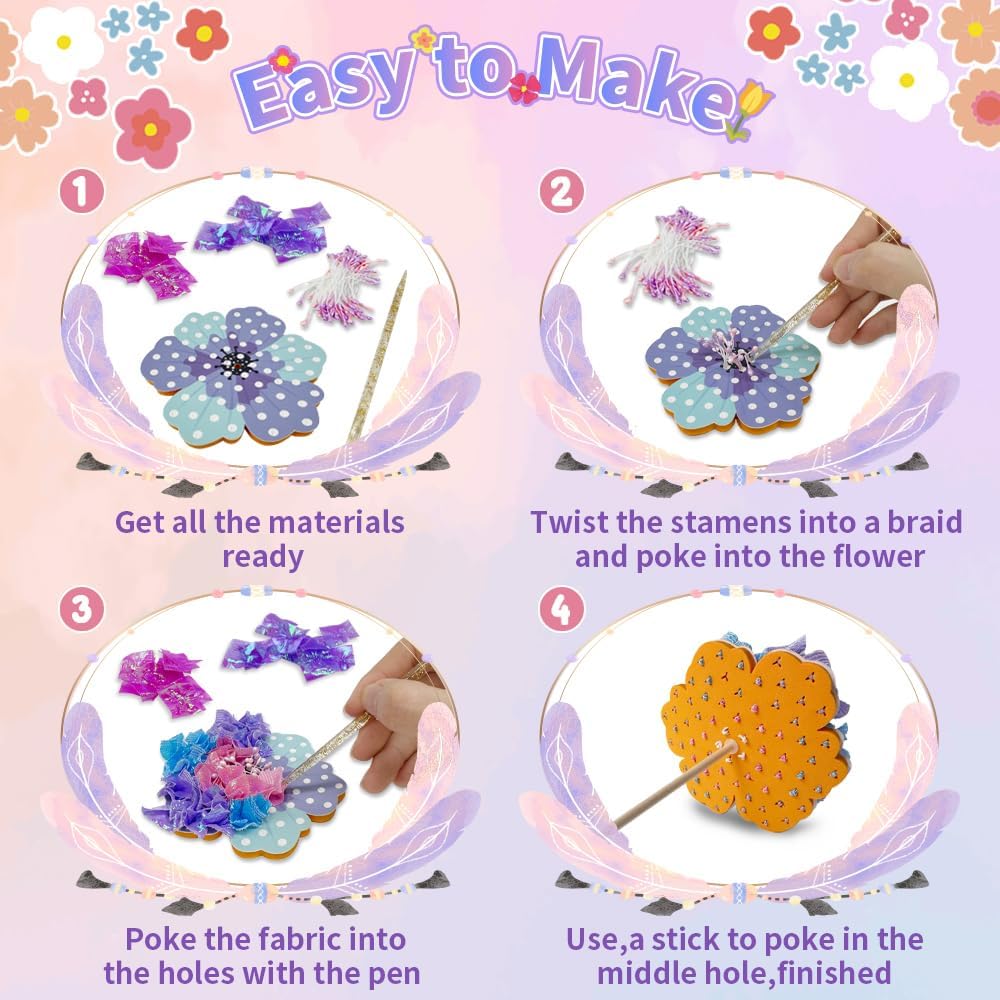 Easy to Make

1

Get all the materials ready

2

Twist the stamens into a braid and poke into the flower

3

Poke the fabric into the holes with the pen

4

Use,a stick to poke in the middle hole,finished