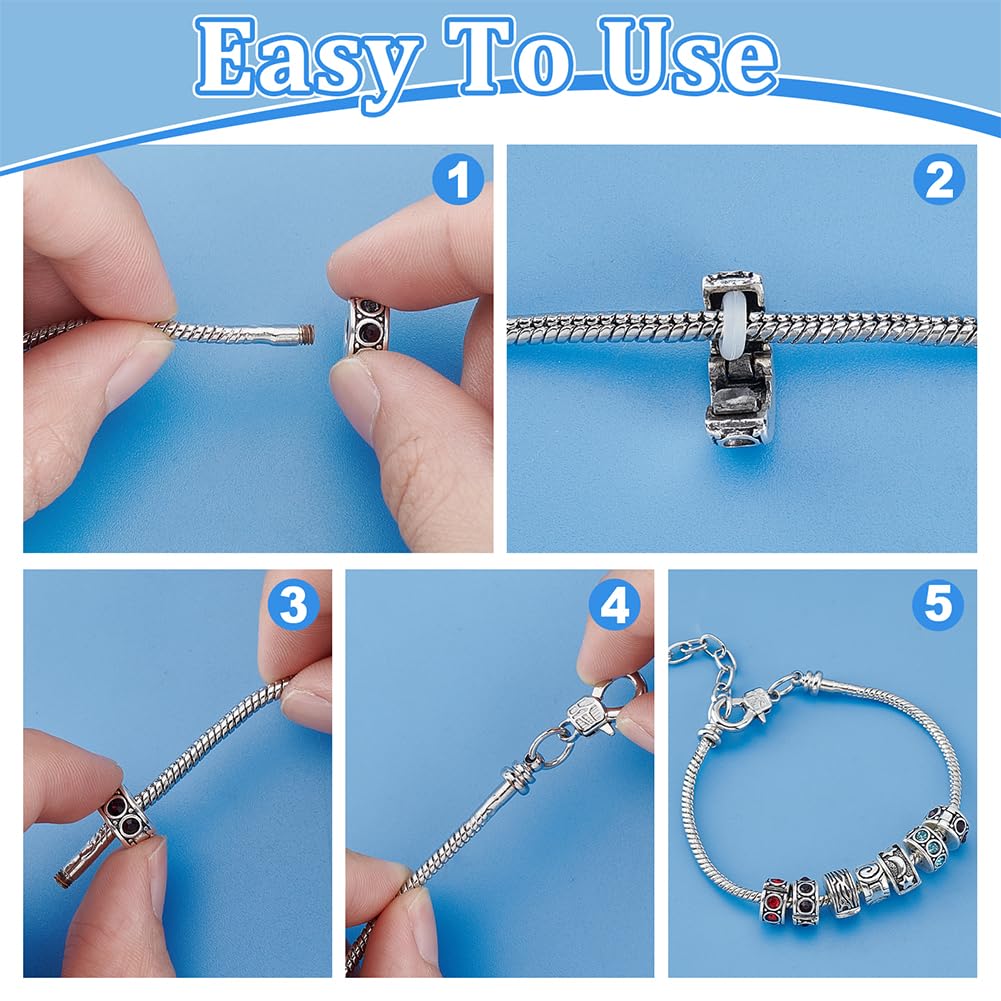 Easy To Use

1

2

3

4

5