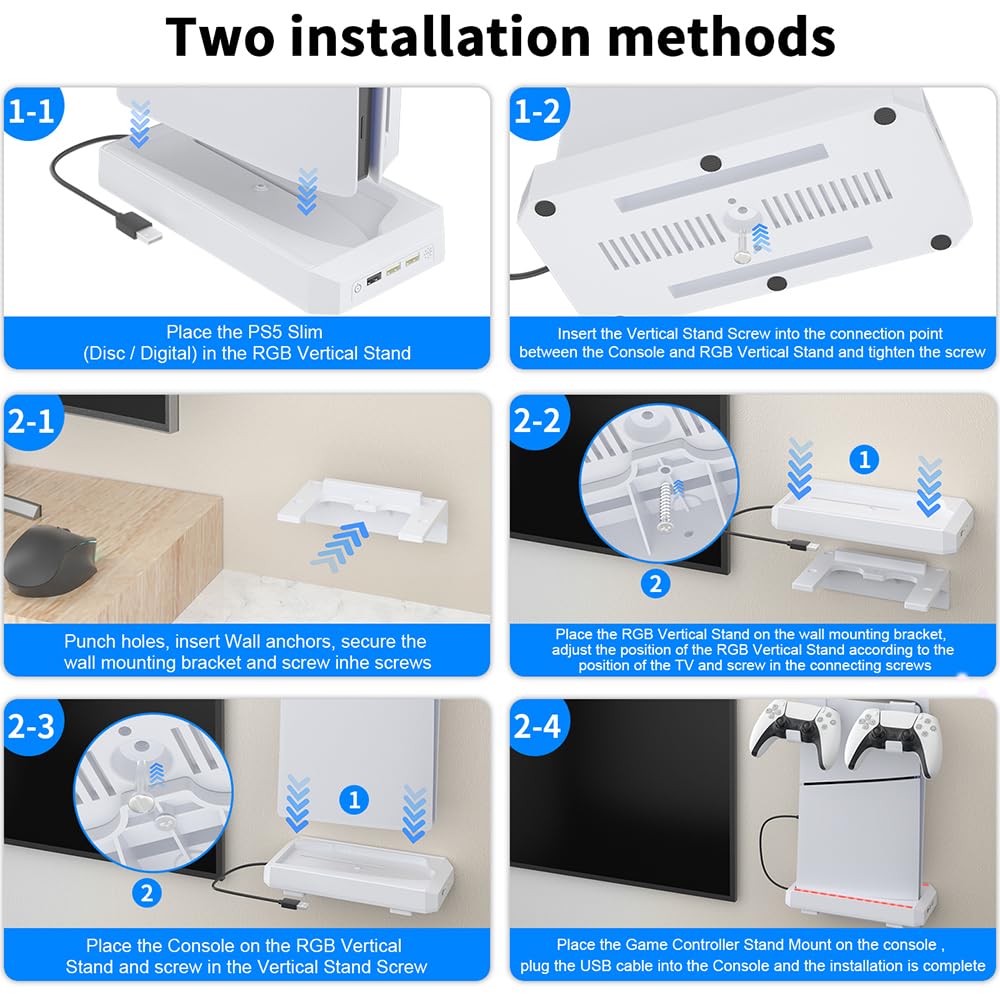 Two installation methods

1-1

Place the PS5 Slim (Disc / Digital) in the RGB Vertical Stand

1-2

Insert the Vertical Stand Screw into the connection point between the Console and RGB Vertical Stand and tighten the screw

2-1

Punch holes, insert Wall anchors, secure the wall mounting bracket and screw inhe screws

2-2

1

2

Place the RGB Vertical Stand on the wall mounting bracket, adjust the position of the RGB Vertical Stand according to the position of the TV and screw in the connecting screws

2-3

1

2

Place the Console on the RGB Vertical Stand and screw in the Vertical Stand Screw

2-4

Place the Game Controller Stand Mount on the console , plug the USB cable into the Console and the installation is complete